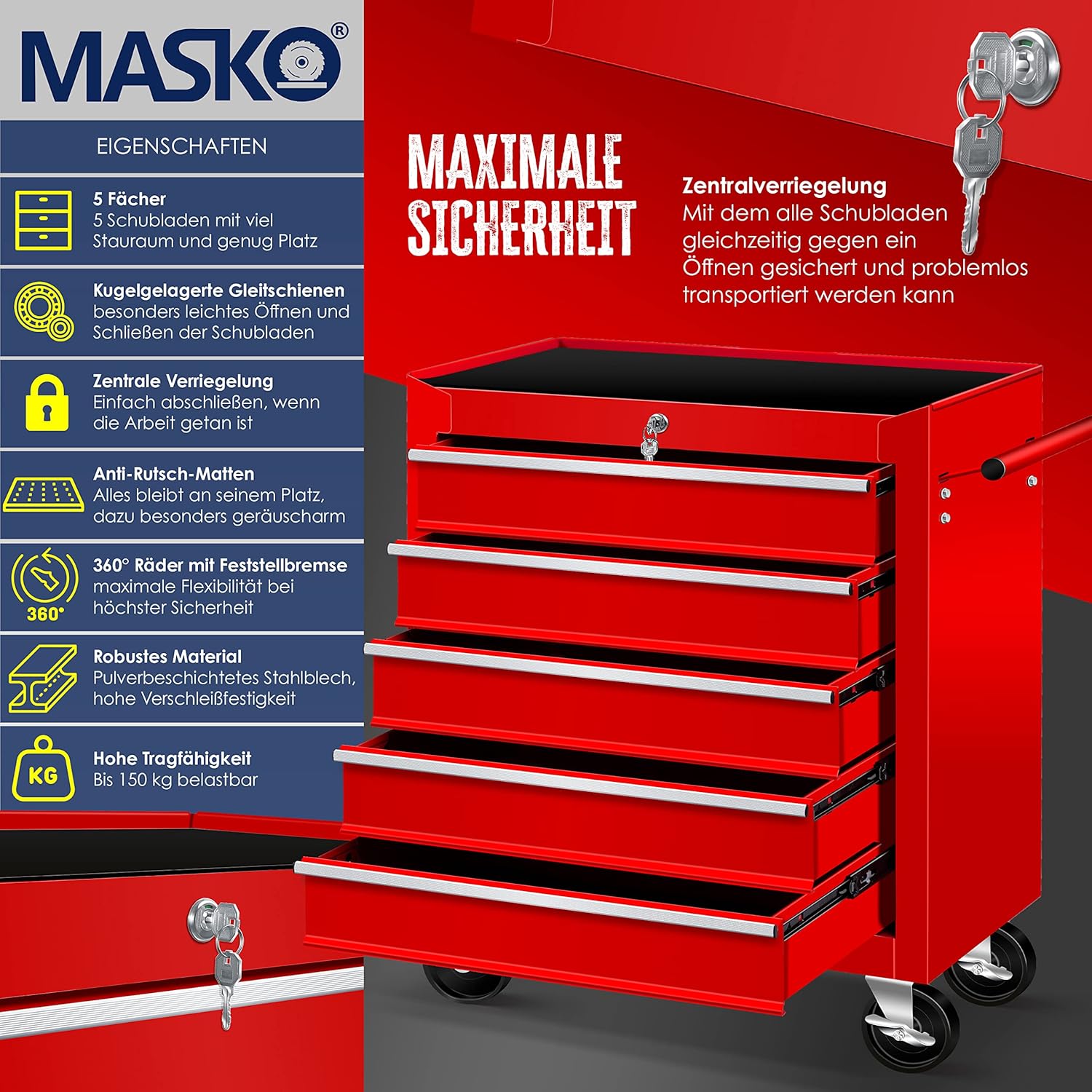 MASKO®

EIGENSCHAFTEN

5 Fächer
5 Schubladen mit viel Stauraum und genug Platz

Kugelgelagerte Gleitschienen
besonders leichtes Öffnen und Schließen der Schubladen

Zentrale Verriegelung
Einfach abschließen, wenn die Arbeit getan ist

Anti-Rutsch-Matten
Alles bleibt an seinem Platz, dazu besonders geräuscharm

360°

360° Räder mit Feststellbremse
maximale Flexibilität bei höchster Sicherheit

Robustes Material
Pulverbeschichtetes Stahlblech, hohe Verschleißfestigkeit

KG

Hohe Tragfähigkeit
Bis 150 kg belastbar

MAXIMALE SICHERHEIT

Zentralverriegelung
Mit dem alle Schubladen gleichzeitig gegen ein Öffnen gesichert und problemlos transportiert werden kann