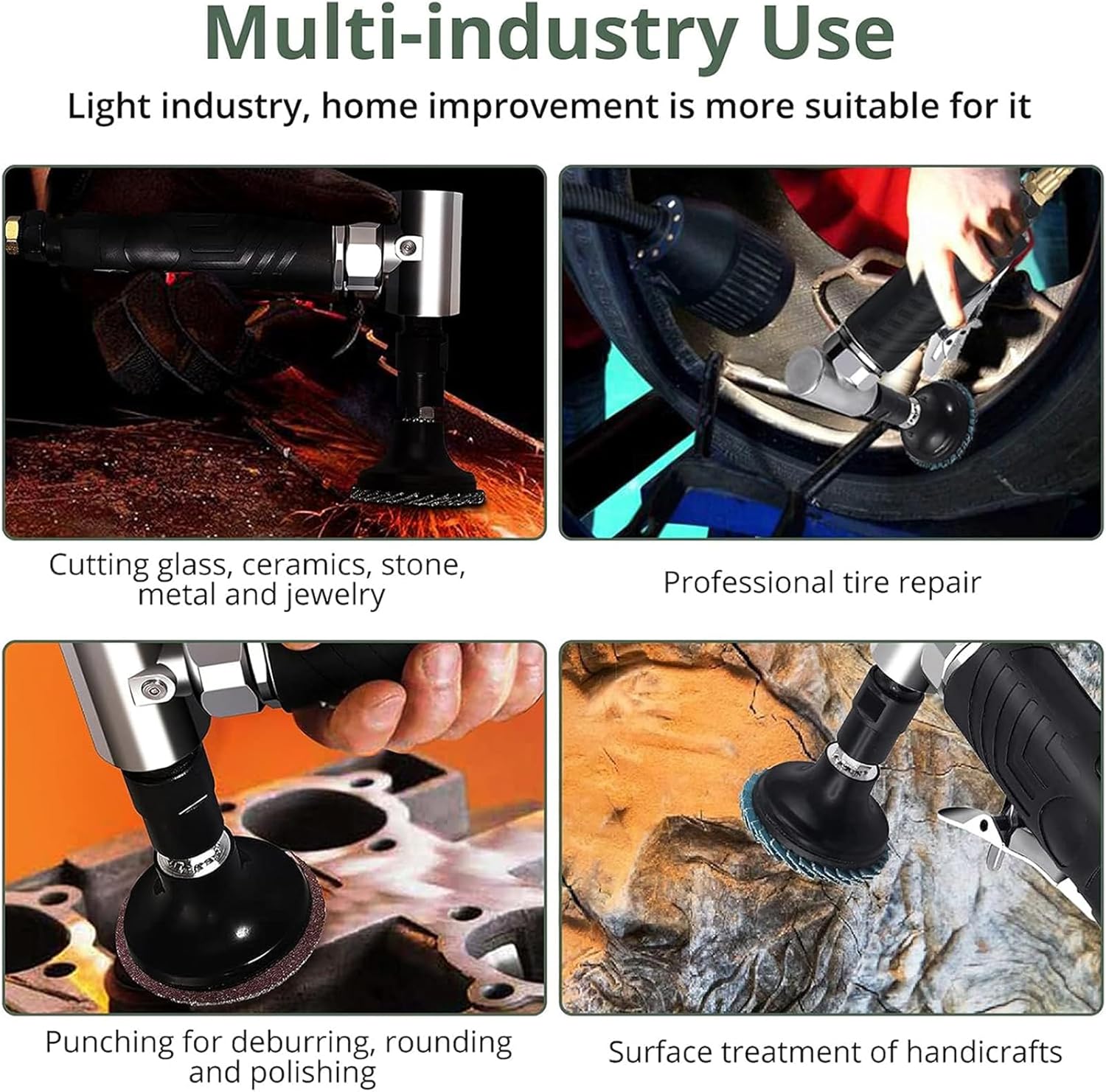 Multi-industry Use

Light industry, home improvement is more suitable for it

Cutting glass, ceramics, stone, metal and jewelry

Professional tire repair

Punching for deburring, rounding and polishing

Surface treatment of handicrafts