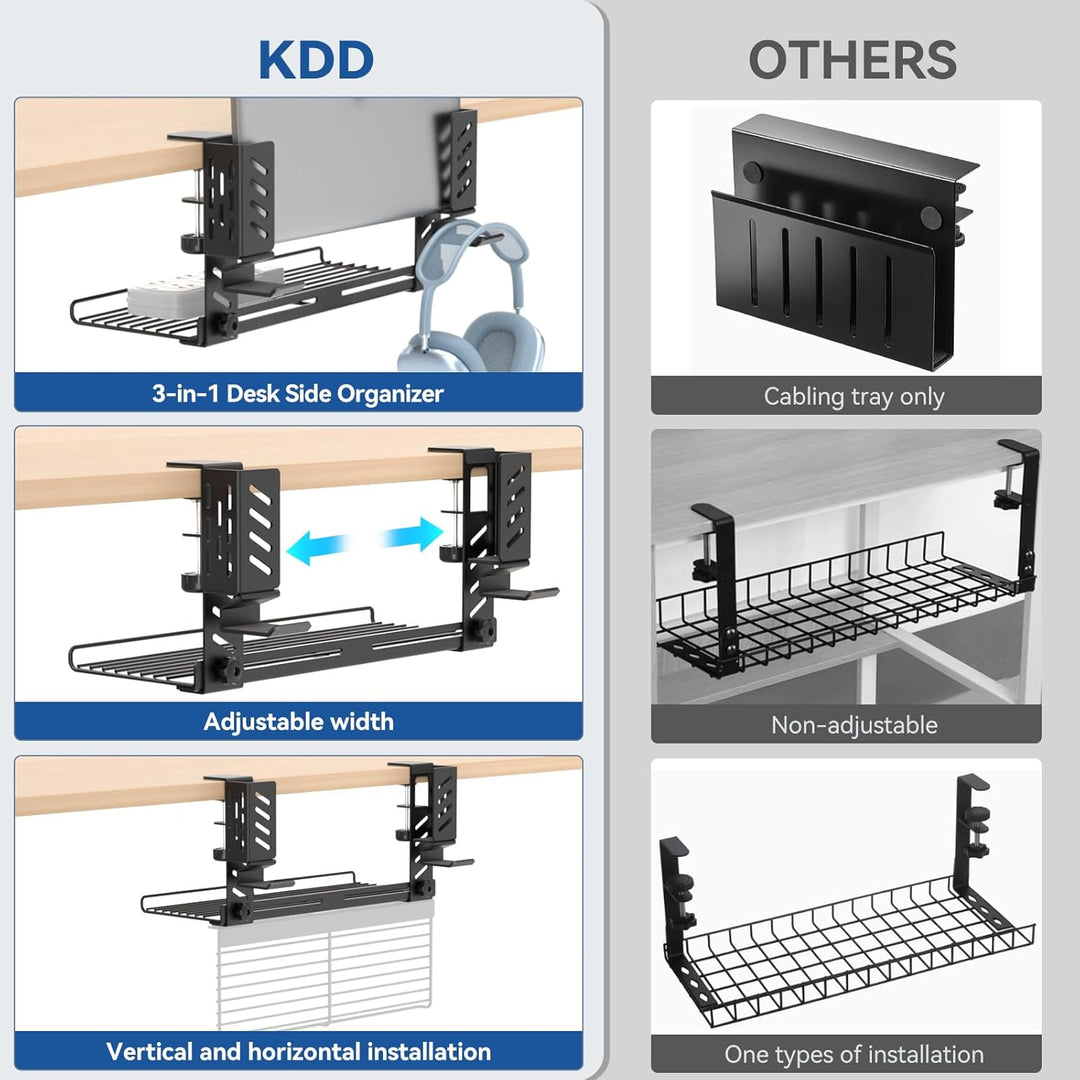 KDD

3-in-1 Desk Side Organizer

Adjustable width

Vertical and horizontal installation

OTHERS

Cabling tray only

Non-adjustable

One types of installation