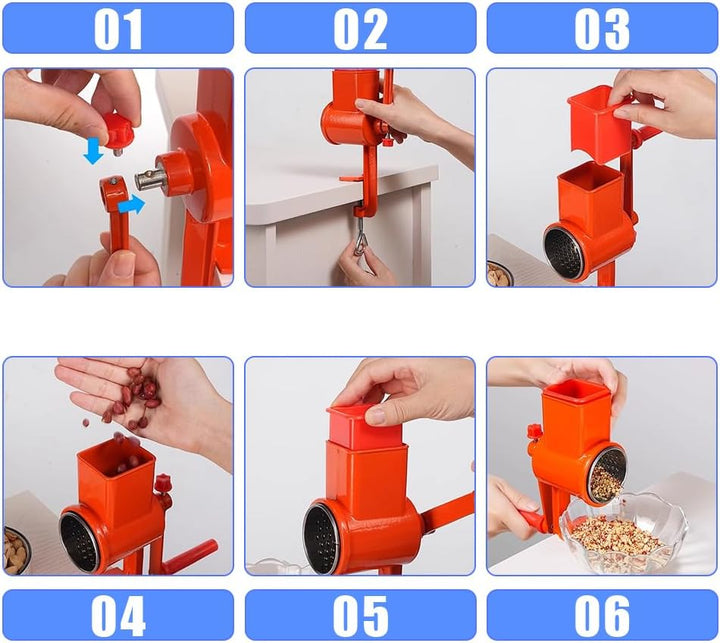 01

02

03

04

05

06