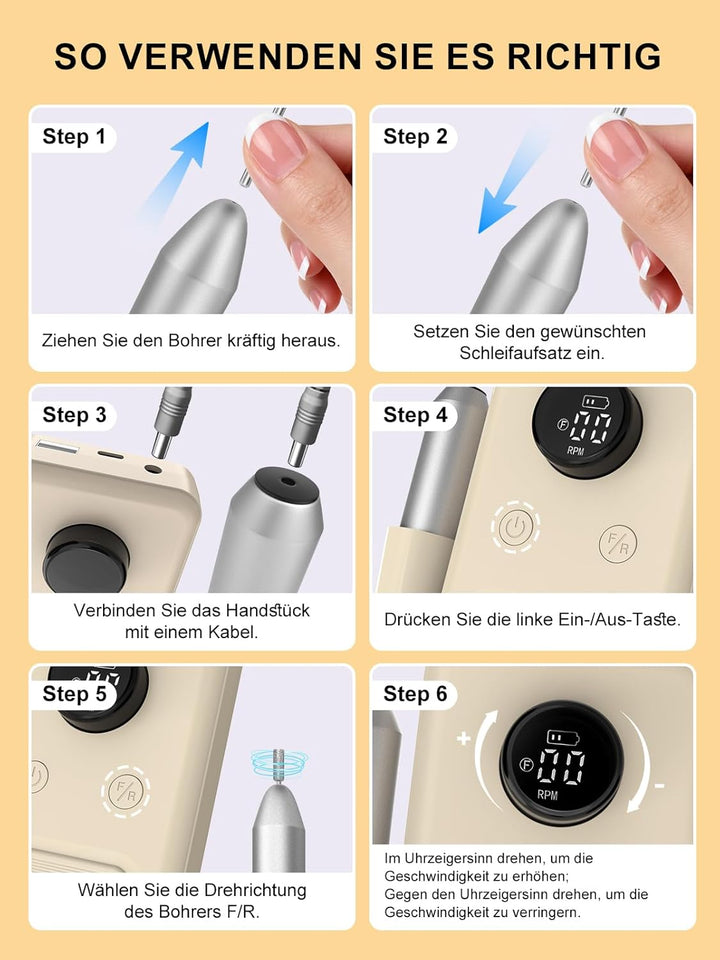 SO VERWENDEN SIE ES RICHTIG

Step 1

Ziehen Sie den Bohrer kräftig heraus.

Step 2

Setzen Sie den gewünschten Schleifaufsatz ein.

Step 3

Verbinden Sie das Handstück mit einem Kabel.

Step 4

F
00
RPM
F/R

Drücken Sie die linke Ein-/Aus-Taste.

Step 5

F/R

Wählen Sie die Drehrichtung des Bohrers F/R.

Step 6

+
F
00
RPM
-

Im Uhrzeigersinn drehen, um die Geschwindigkeit zu erhöhen;
Gegen den Uhrzeigersinn drehen, um die Geschwindigkeit zu verringern.