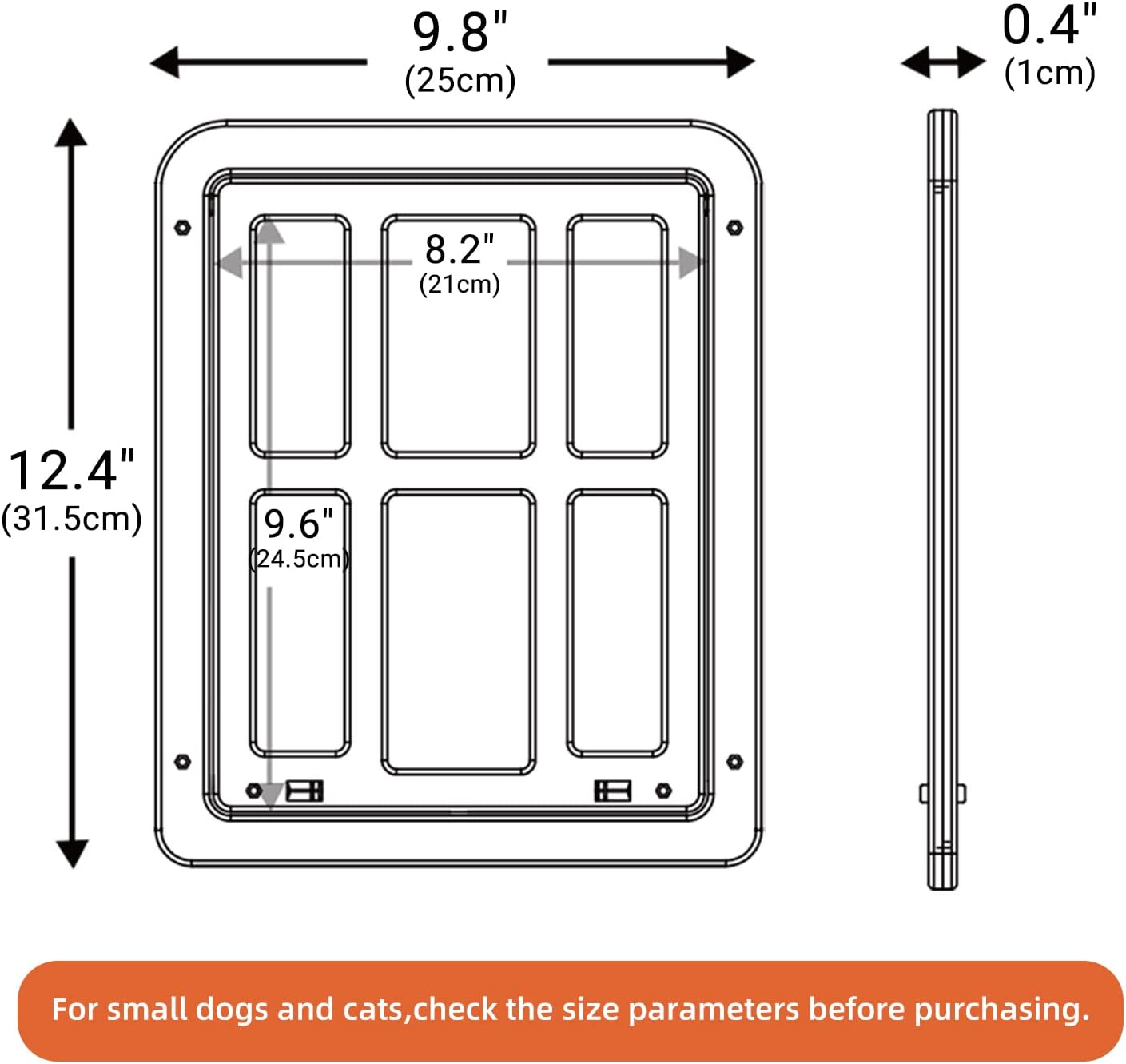 9.8"
(25cm)

0.4"
(1cm)

8.2"
(21cm)

12.4"
(31.5cm)

9.6"
(24.5cm)

For small dogs and cats,check the size parameters before purchasing.