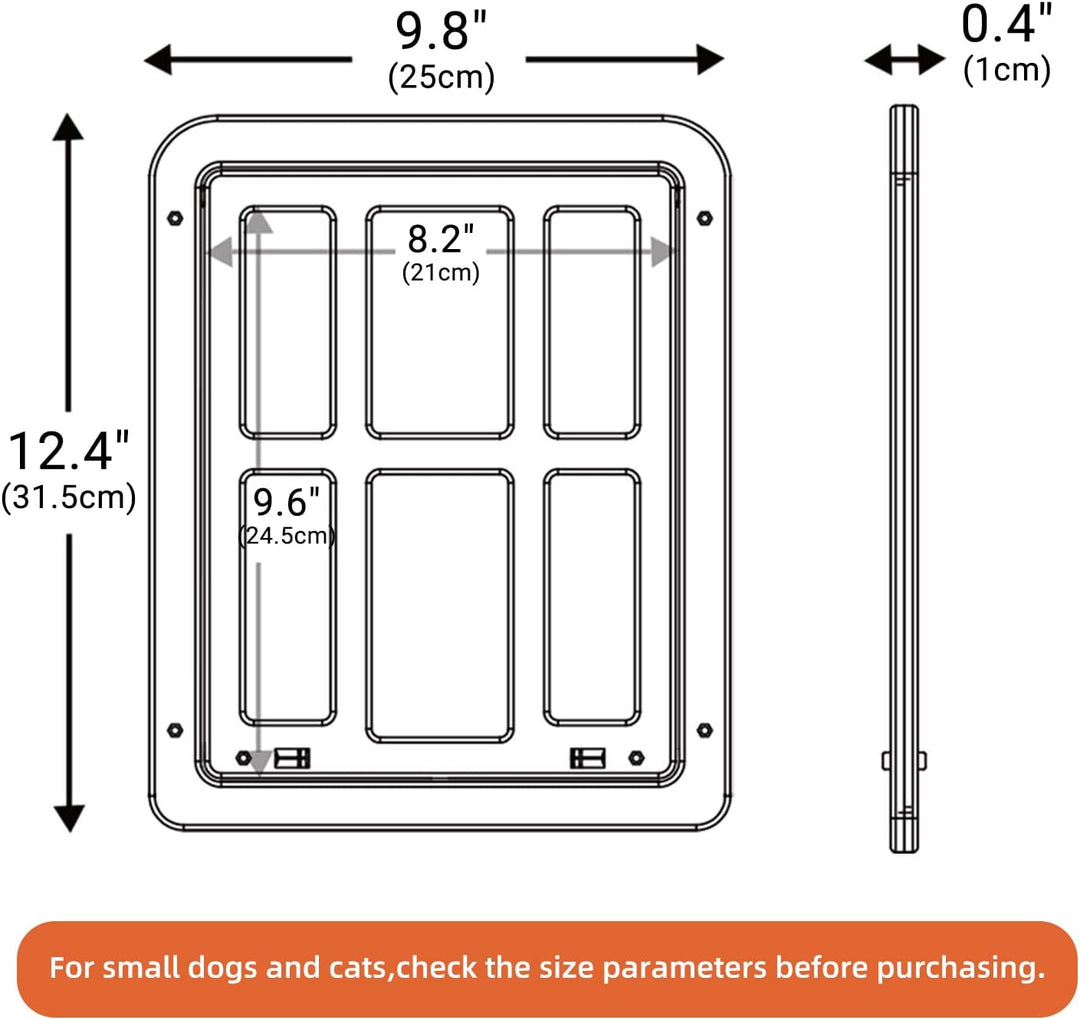 9.8"
(25cm)

0.4"
(1cm)

8.2"
(21cm)

12.4"
(31.5cm)

9.6"
(24.5cm)

For small dogs and cats,check the size parameters before purchasing.