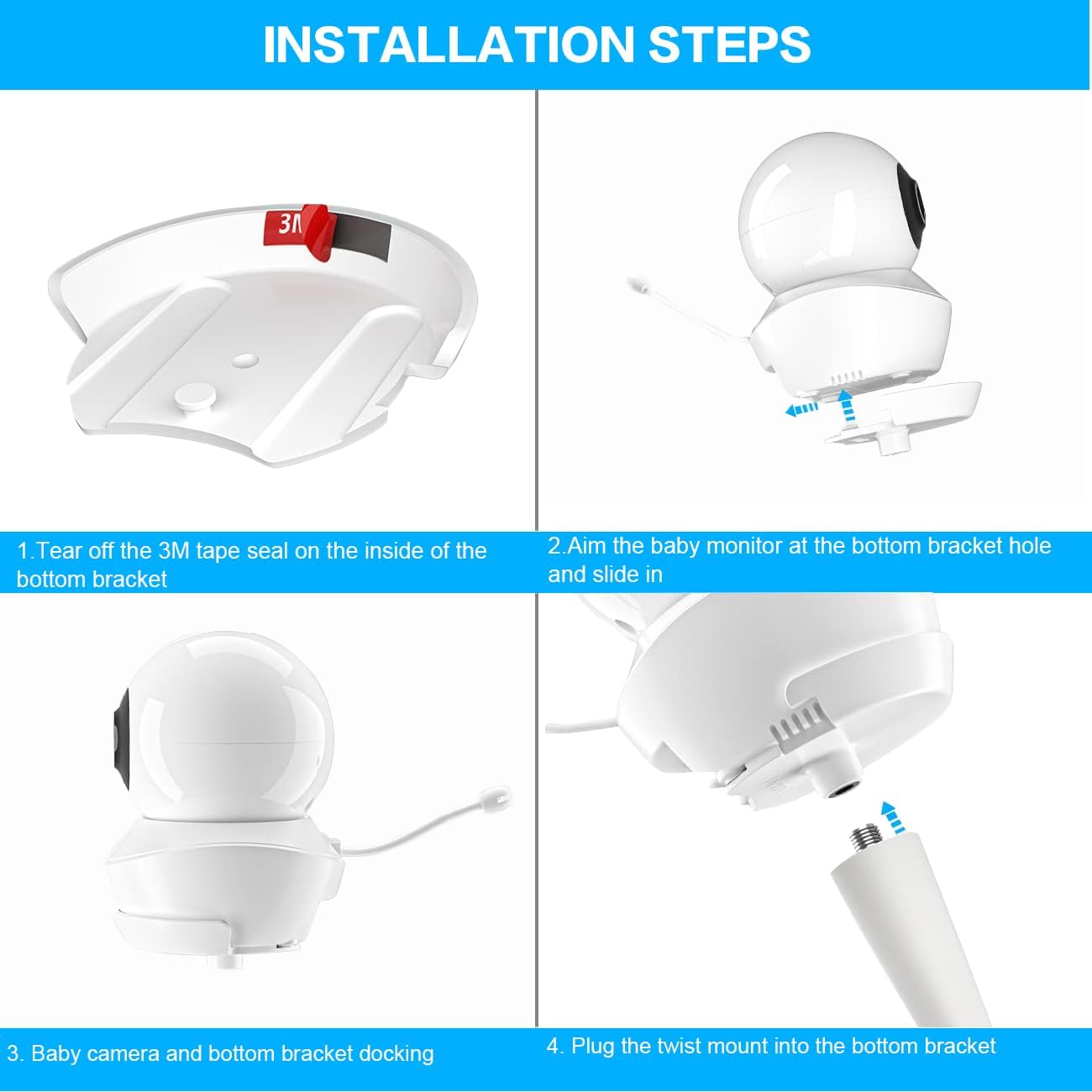 INSTALLATION STEPS

3M

1.Tear off the 3M tape seal on the inside of the bottom bracket

2.Aim the baby monitor at the bottom bracket hole and slide in

3. Baby camera and bottom bracket docking

4. Plug the twist mount into the bottom bracket