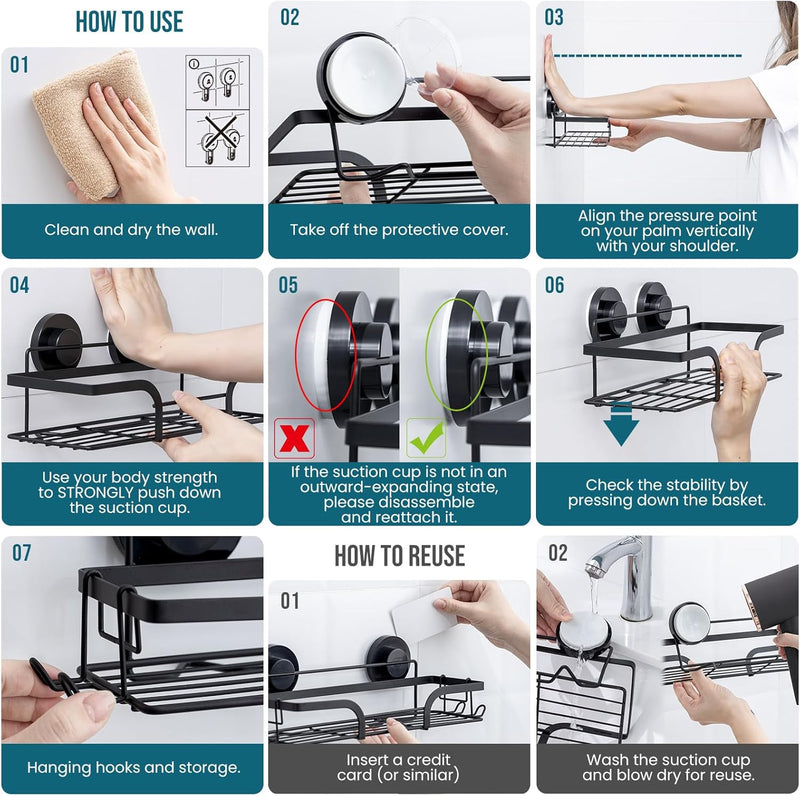 HOW TO USE

01

Clean and dry the wall.

02

Take off the protective cover.

03

Align the pressure point on your palm vertically with your shoulder.

04

Use your body strength to STRONGLY push down the suction cup.

05

If the suction cup is not in an outward-expanding state, please disassemble and reattach it.

06

Check the stability by pressing down the basket.

07

Hanging hooks and storage.

HOW TO REUSE

01

Insert a credit card (or similar)

02

Wash the suction cup and blow dry for reuse.