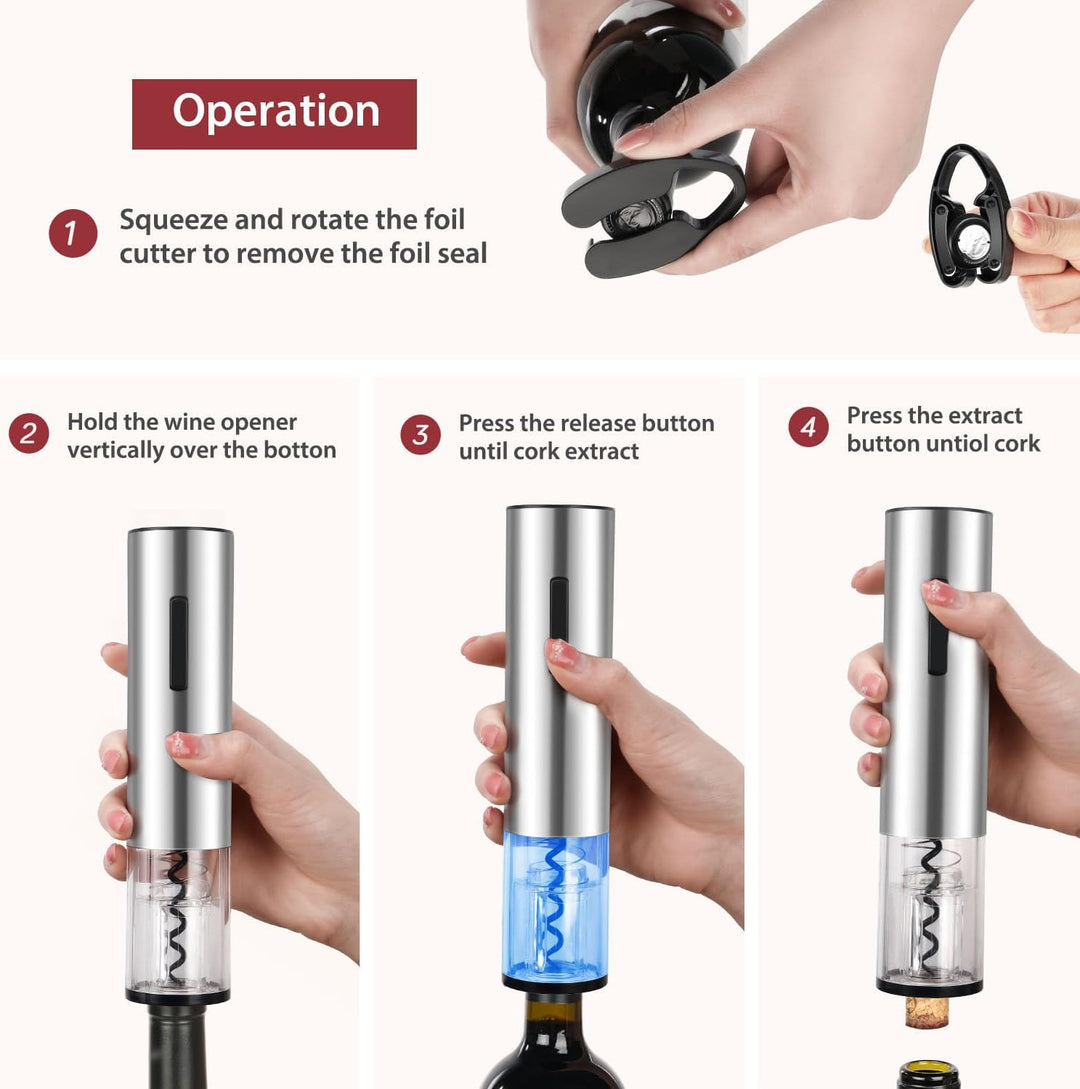 Operation

1 Squeeze and rotate the foil cutter to remove the foil seal

2 Hold the wine opener vertically over the botton

3 Press the release button until cork extract

4 Press the extract button untiol cork