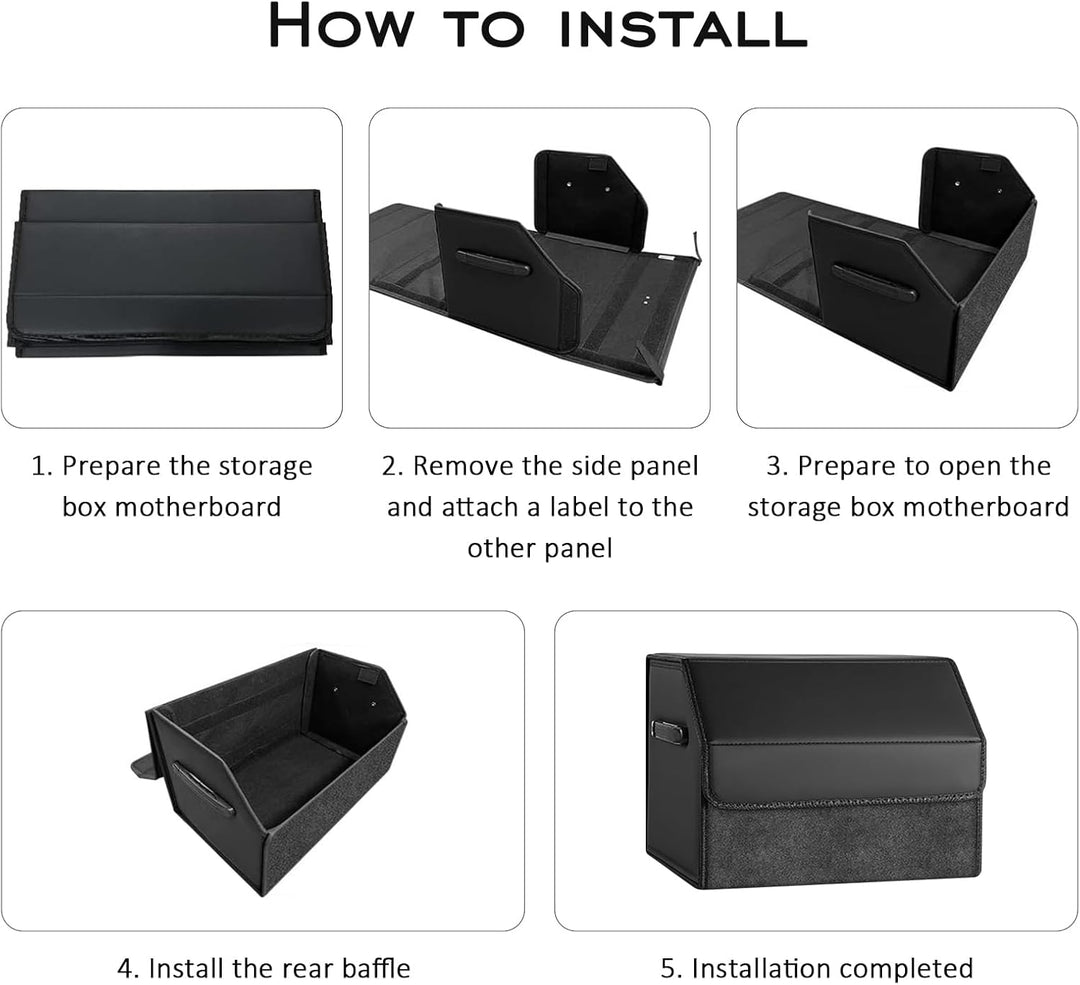 HOW TO INSTALL

1. Prepare the storage box motherboard

2. Remove the side panel and attach a label to the other panel

3. Prepare to open the storage box motherboard

4. Install the rear baffle

5. Installation completed