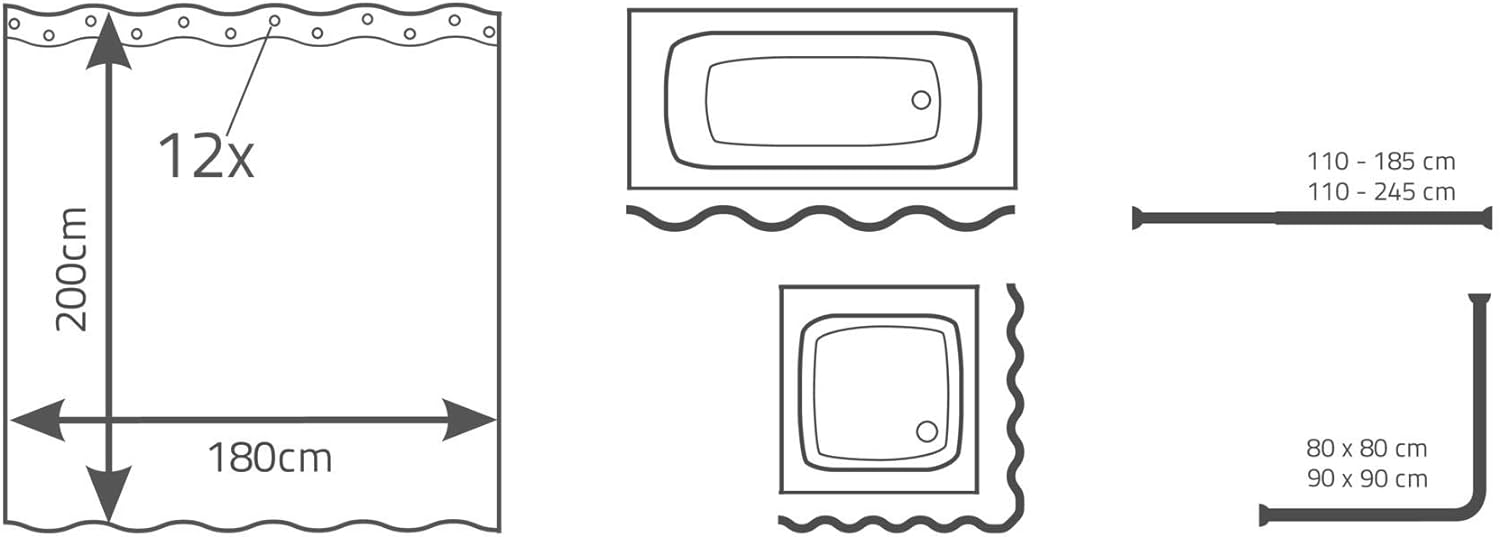 12x

200cm

180cm

110 - 185 cm
110 - 245 cm

80 x 80 cm
90 x 90 cm