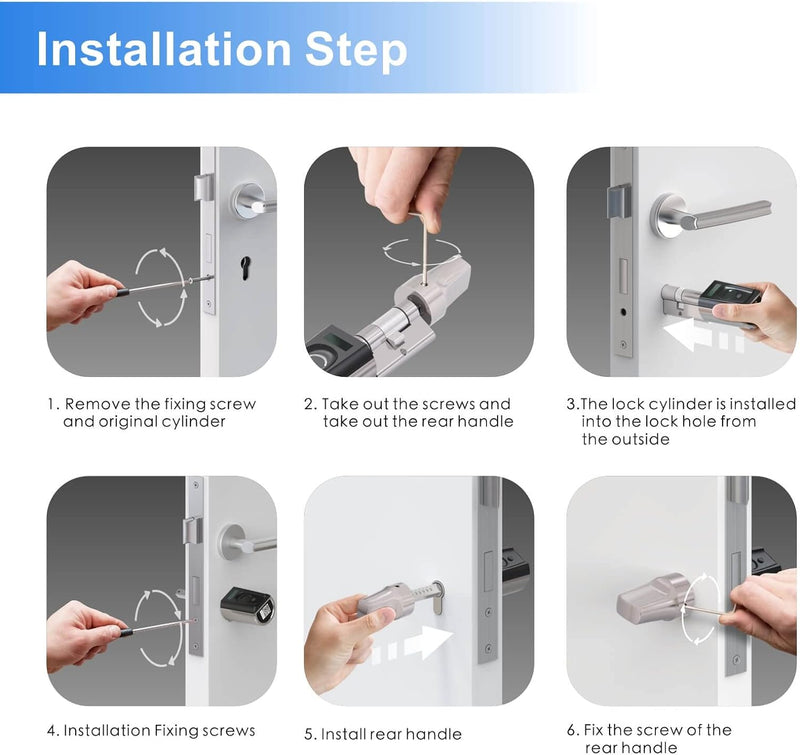 Installation Step

1. Remove the fixing screw and original cylinder

2. Take out the screws and take out the rear handle

3.The lock cylinder is installed into the lock hole from the outside

4. Installation Fixing screws

5. Install rear handle

6. Fix the screw of the rear handle