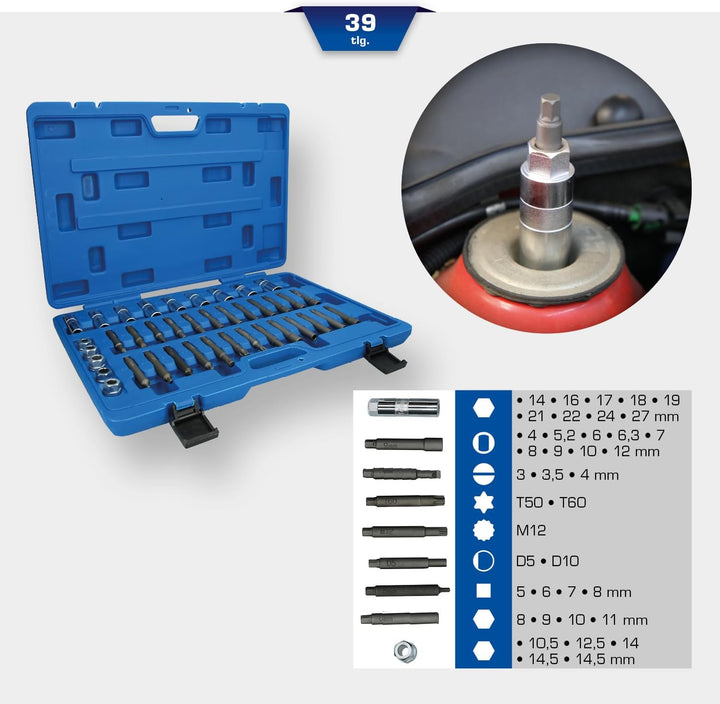 39
tlg.

• 14 • 16 • 17 • 18 • 19 • 21 • 22 • 24 • 27 mm

• 4 • 5,2 • 6 • 6,3 • 7 • 8 • 9 • 10 • 12 mm

3 • 3,5 • 4 mm

T50 • T60

M12

D5 • D10

5 • 6 • 7 • 8 mm

8 • 9 • 10 • 11 mm

• 10,5 • 12,5 • 14 • 14,5 • 14,5 mm