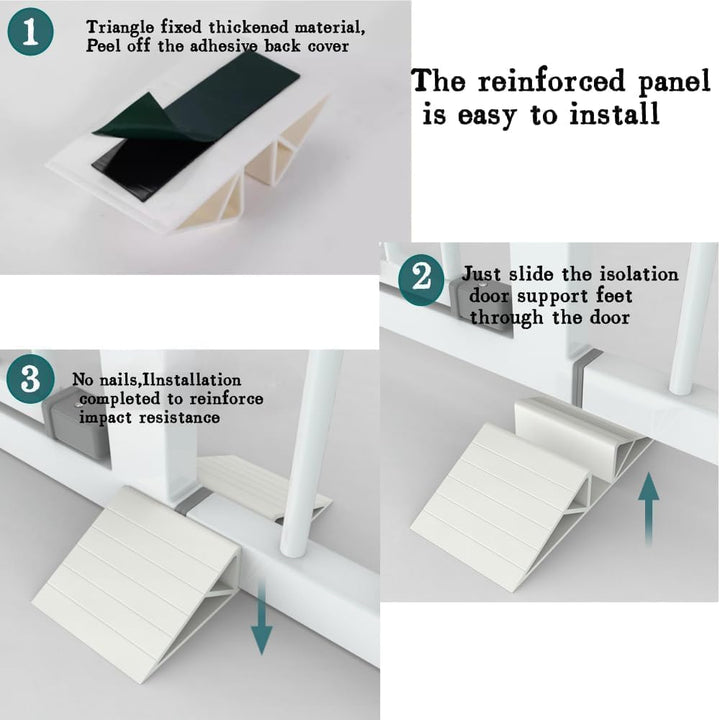 1

Triangle fixed thickened material,
Peel off the adhesive back cover

The reinforced panel is easy to install

2

Just slide the isolation door support feet through the door

3

No nails,Ilnstallation completed to reinforce impact resistance