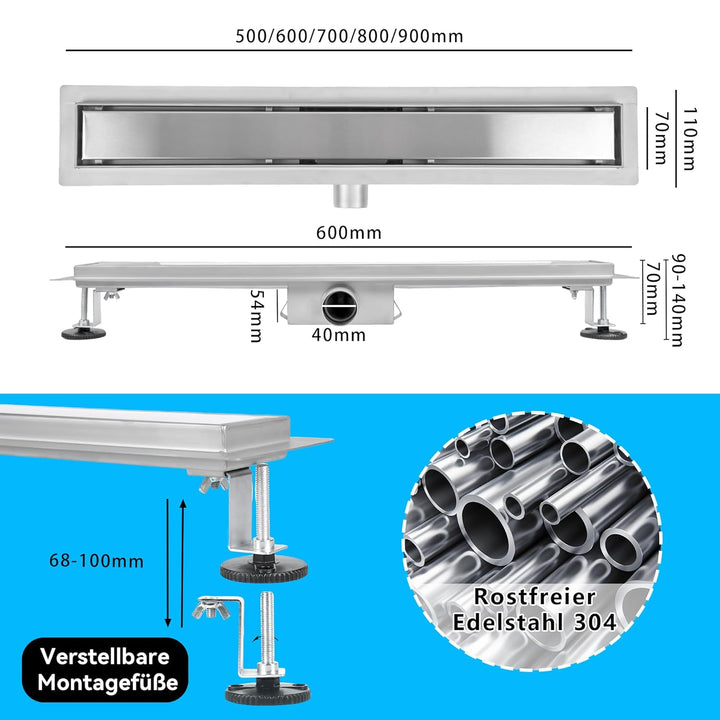 500/600/700/800/900mm

70mm

110mm

600mm

54mm

40mm

70mm

90-140mm

68-100mm

Verstellbare Montagefüße

Rostfreier Edelstahl 304