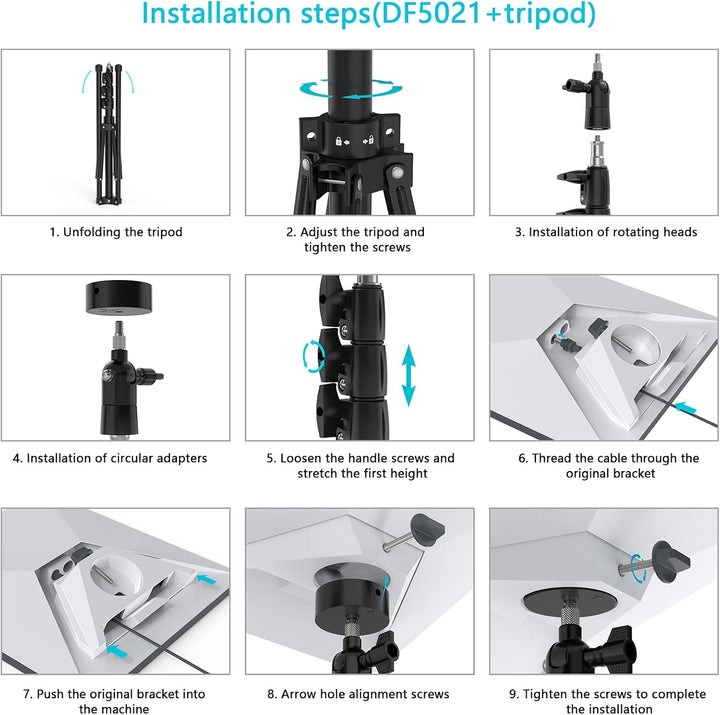 Installation steps(DF5021+tripod)

1. Unfolding the tripod

2. Adjust the tripod and tighten the screws

3. Installation of rotating heads

4. Installation of circular adapters

5. Loosen the handle screws and stretch the first height

6. Thread the cable through the original bracket

7. Push the original bracket into the machine

8. Arrow hole alignment screws

9. Tighten the screws to complete the installation