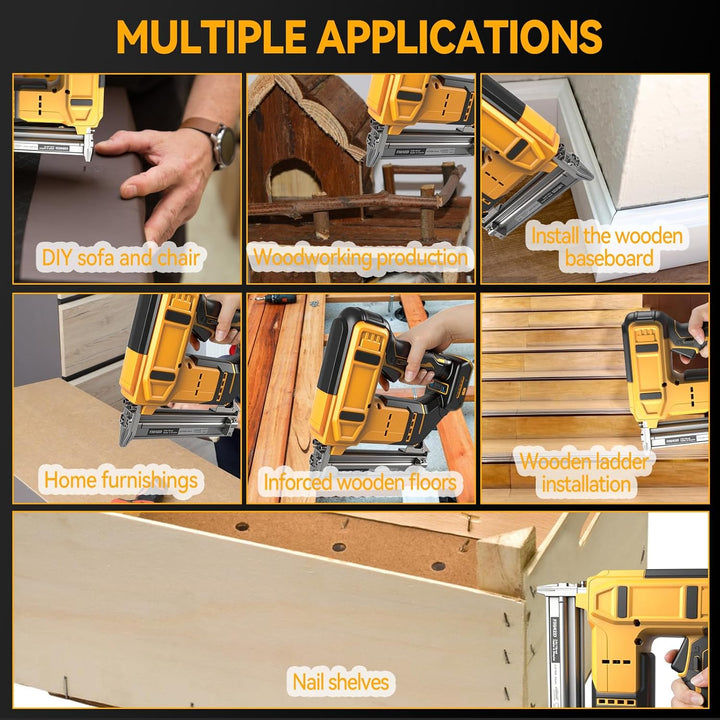 MULTIPLE APPLICATIONS

DIY sofa and chair

Woodworking production

Install the wooden baseboard

Home furnishings

Inforced wooden floors

Wooden ladder installation

Nail shelves