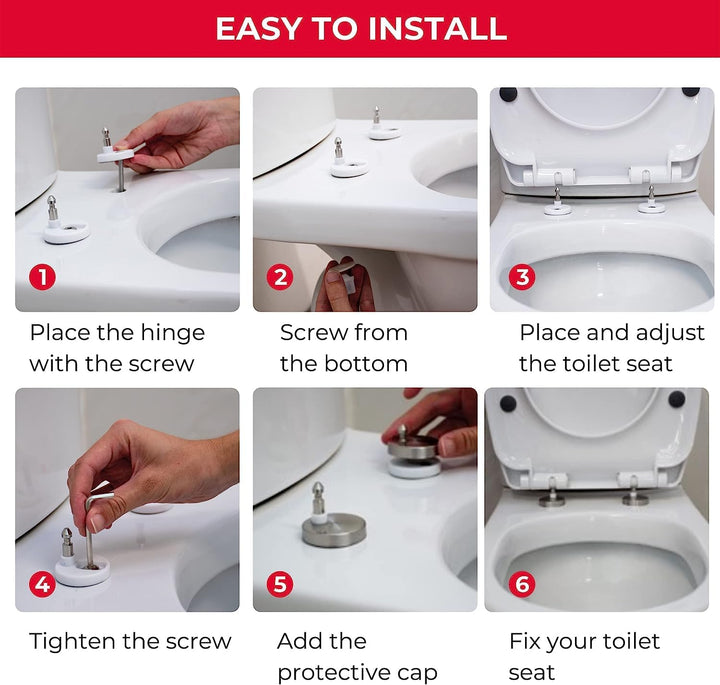 EASY TO INSTALL

1
Place the hinge with the screw

2
Screw from the bottom

3
Place and adjust the toilet seat

4
Tighten the screw

5
Add the protective cap

6
Fix your toilet seat