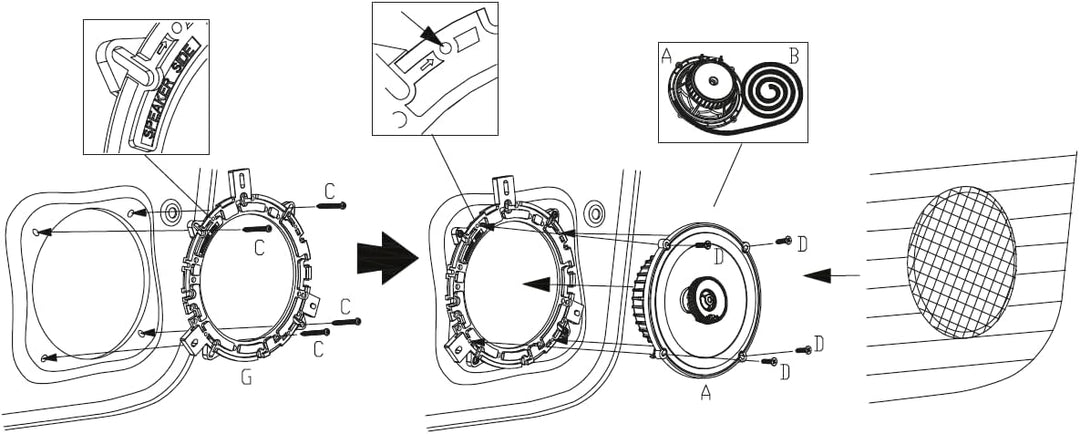 SPEAKER SIDE

C

C

C

C

G

A

B

D

D

D

D

A