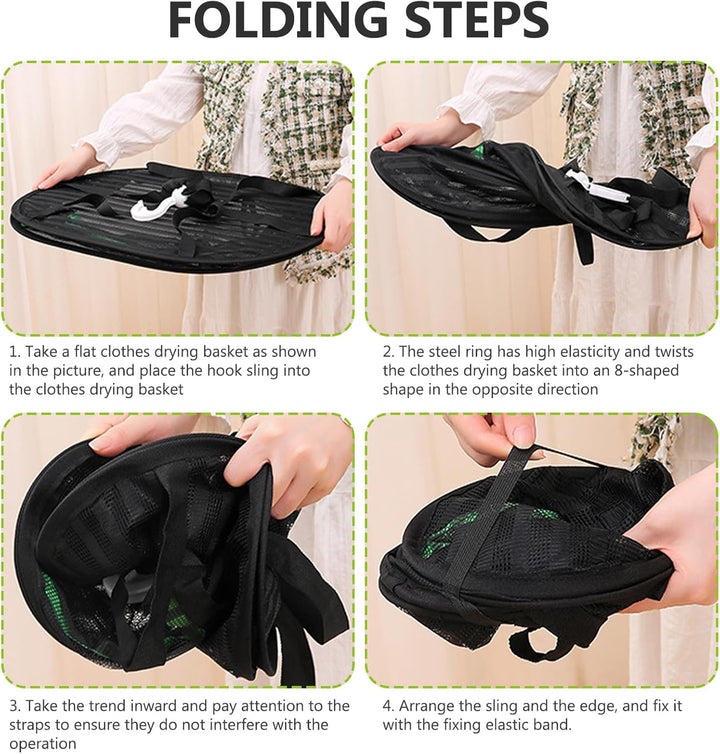 FOLDING STEPS

1. Take a flat clothes drying basket as shown in the picture, and place the hook sling into the clothes drying basket

2. The steel ring has high elasticity and twists the clothes drying basket into an 8-shaped shape in the opposite direction

3. Take the trend inward and pay attention to the straps to ensure they do not interfere with the operation

4. Arrange the sling and the edge, and fix it with the fixing elastic band.