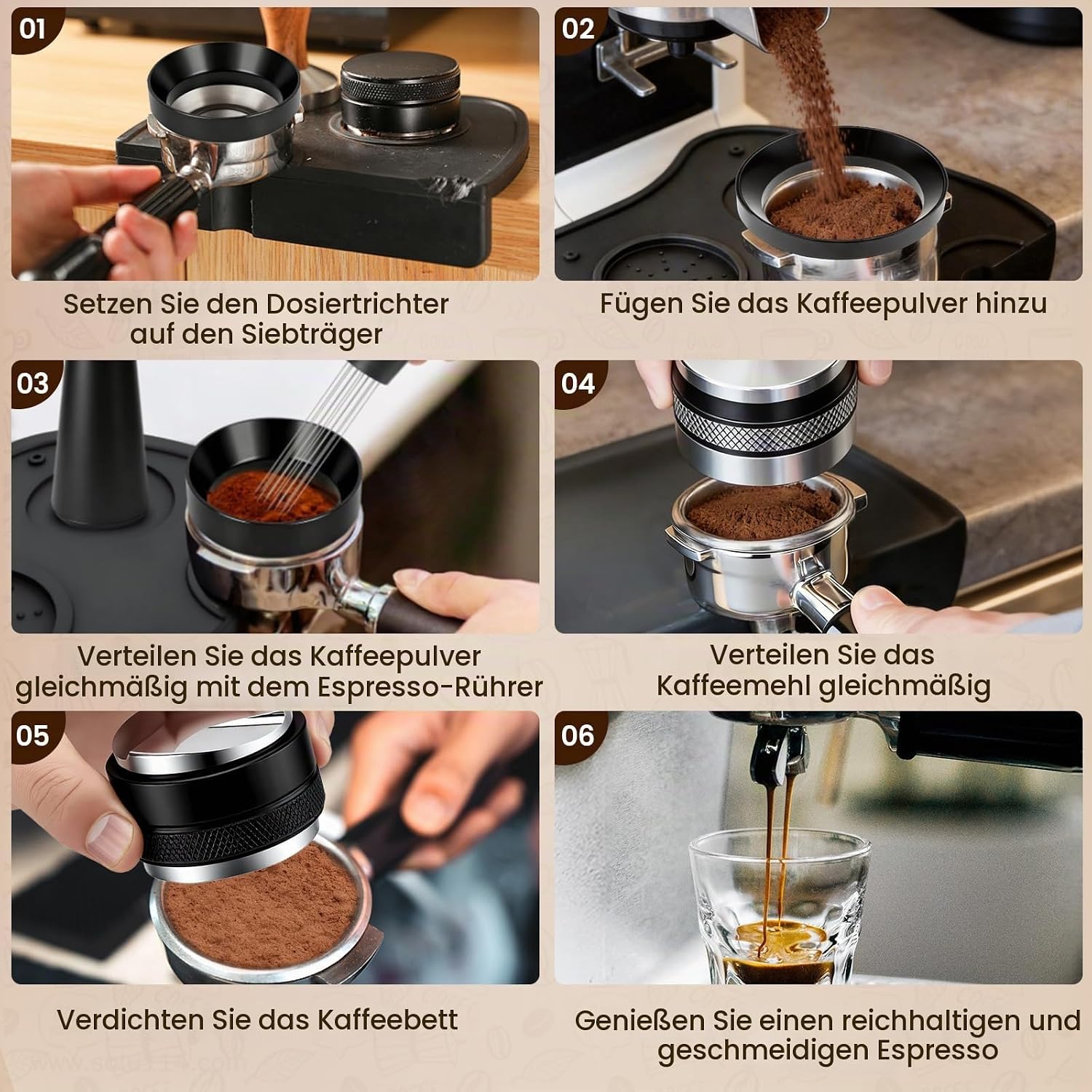 01

Setzen Sie den Dosiertrichter auf den Siebträger

02

Fügen Sie das Kaffeepulver hinzu

03

Verteilen Sie das Kaffeepulver gleichmäßig mit dem Espresso-Rührer

04

Verteilen Sie das Kaffeemehl gleichmäßig

05

Verdichten Sie das Kaffeebett

06

Genießen Sie einen reichhaltigen und geschmeidigen Espresso