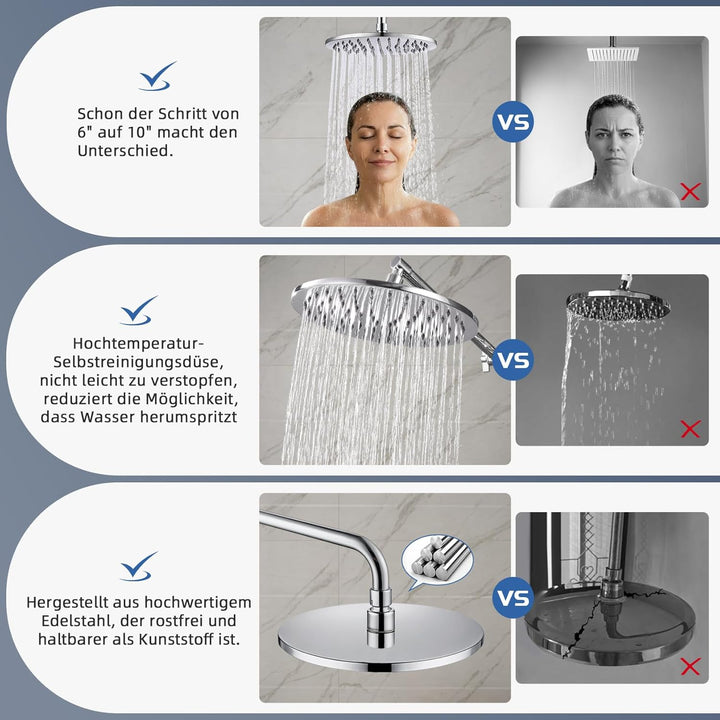 Schon der Schritt von 6" auf 10" macht den Unterschied.

VS

Hochtemperatur-Selbstreinigungsdüse, nicht leicht zu verstopfen, reduziert die Möglichkeit, dass Wasser herumspritzt

VS

Hergestellt aus hochwertigem Edelstahl, der rostfrei und haltbarer als Kunststoff ist.

VS