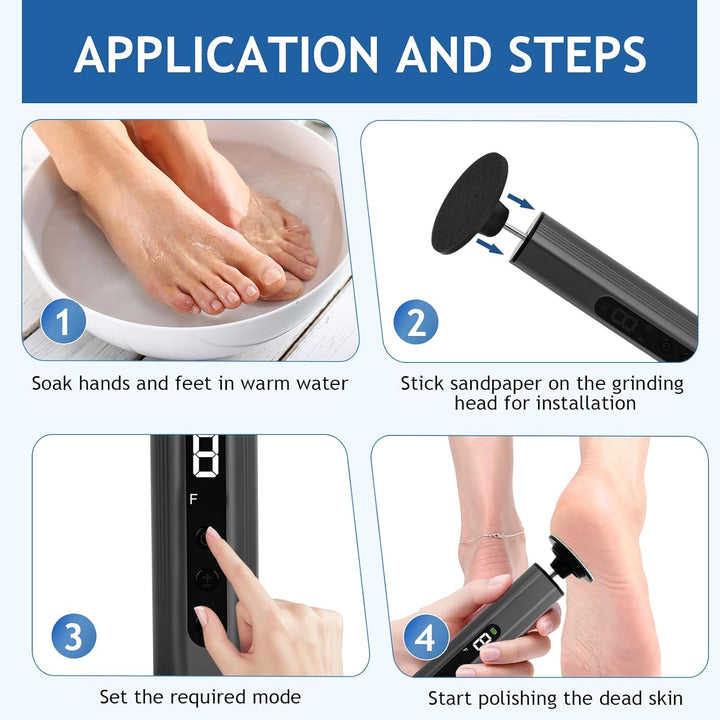 APPLICATION AND STEPS

1

Soak hands and feet in warm water

2

Stick sandpaper on the grinding head for installation

F

3

Set the required mode

4

Start polishing the dead skin