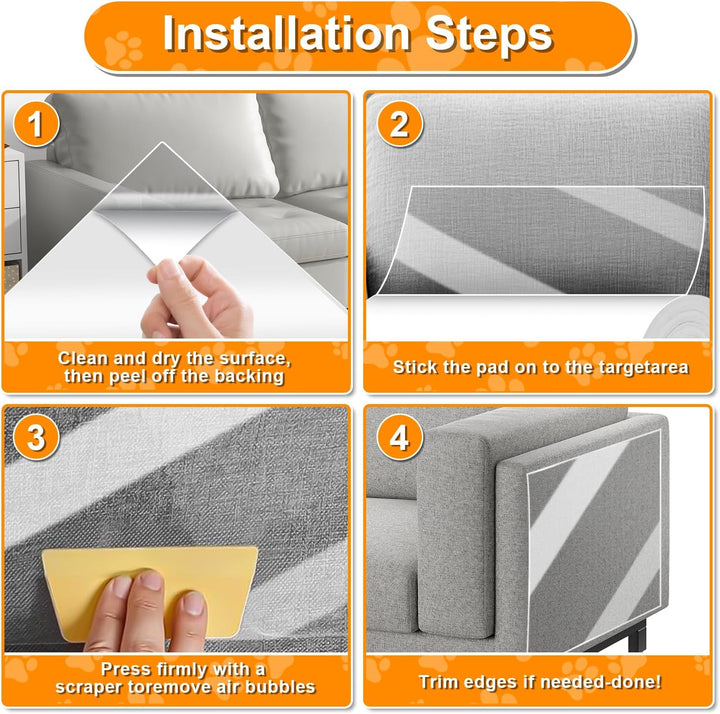 Installation Steps

1

Clean and dry the surface, then peel off the backing

2

Stick the pad on to the targetarea

3

Press firmly with a scraper toremove air bubbles

4

Trim edges if needed-done!