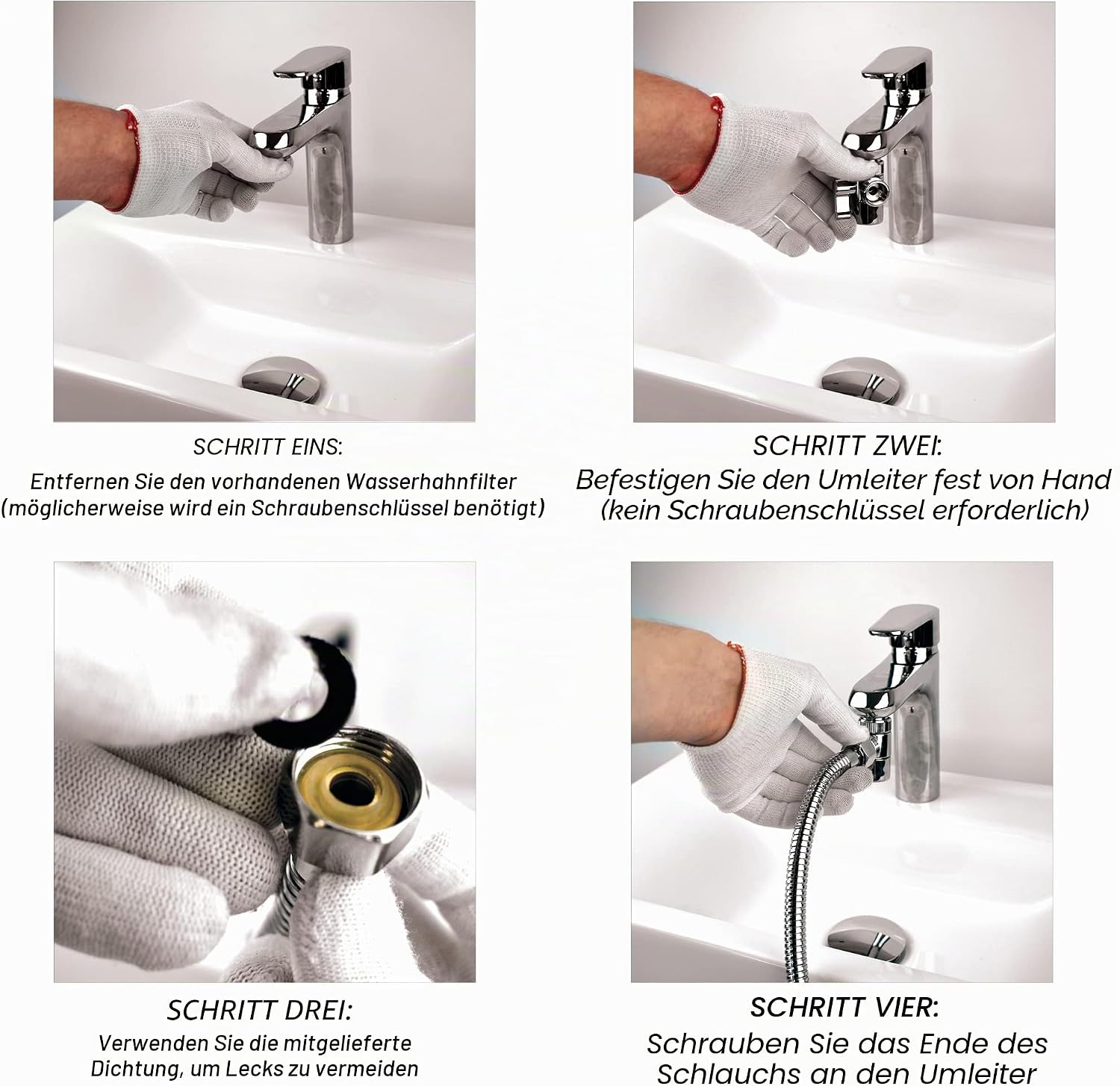 SCHRITT EINS:

Entfernen Sie den vorhandenen Wasserhahnfilter (möglicherweise wird ein Schraubenschlüssel benötigt)

SCHRITT ZWEI:

Befestigen Sie den Umleiter fest von Hand (kein Schraubenschlüssel erforderlich)

SCHRITT DREI:

Verwenden Sie die mitgelieferte Dichtung, um Lecks zu vermeiden

SCHRITT VIER:

Schrauben Sie das Ende des Schlauchs an den Umleiter