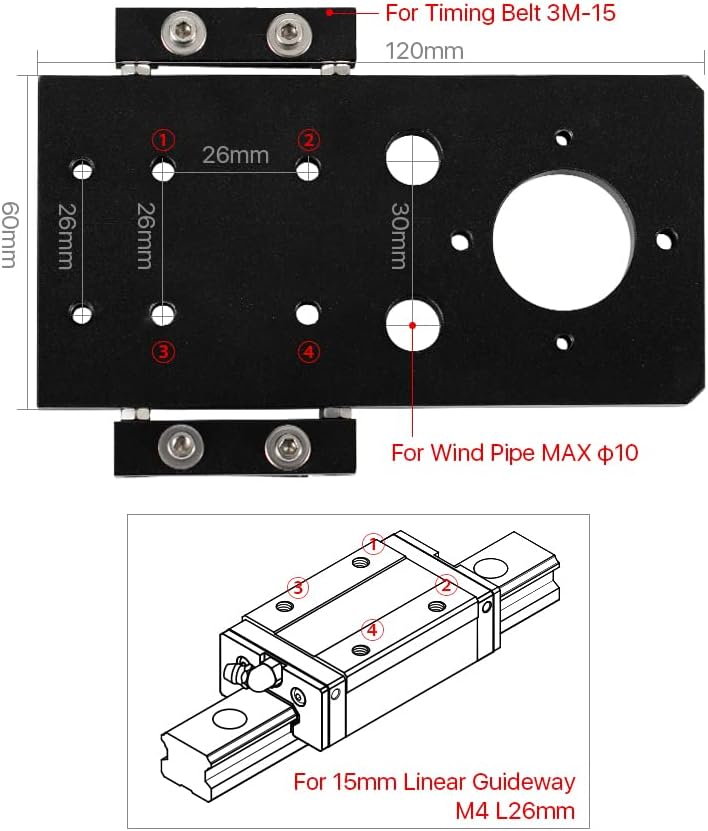 For Timing Belt 3M-15

120mm

60mm

① ②

26mm

26mm

26mm

30mm

③ ④

For Wind Pipe MAX ϕ10

①

③ ②

④

For 15mm Linear Guideway
M4 L26mm