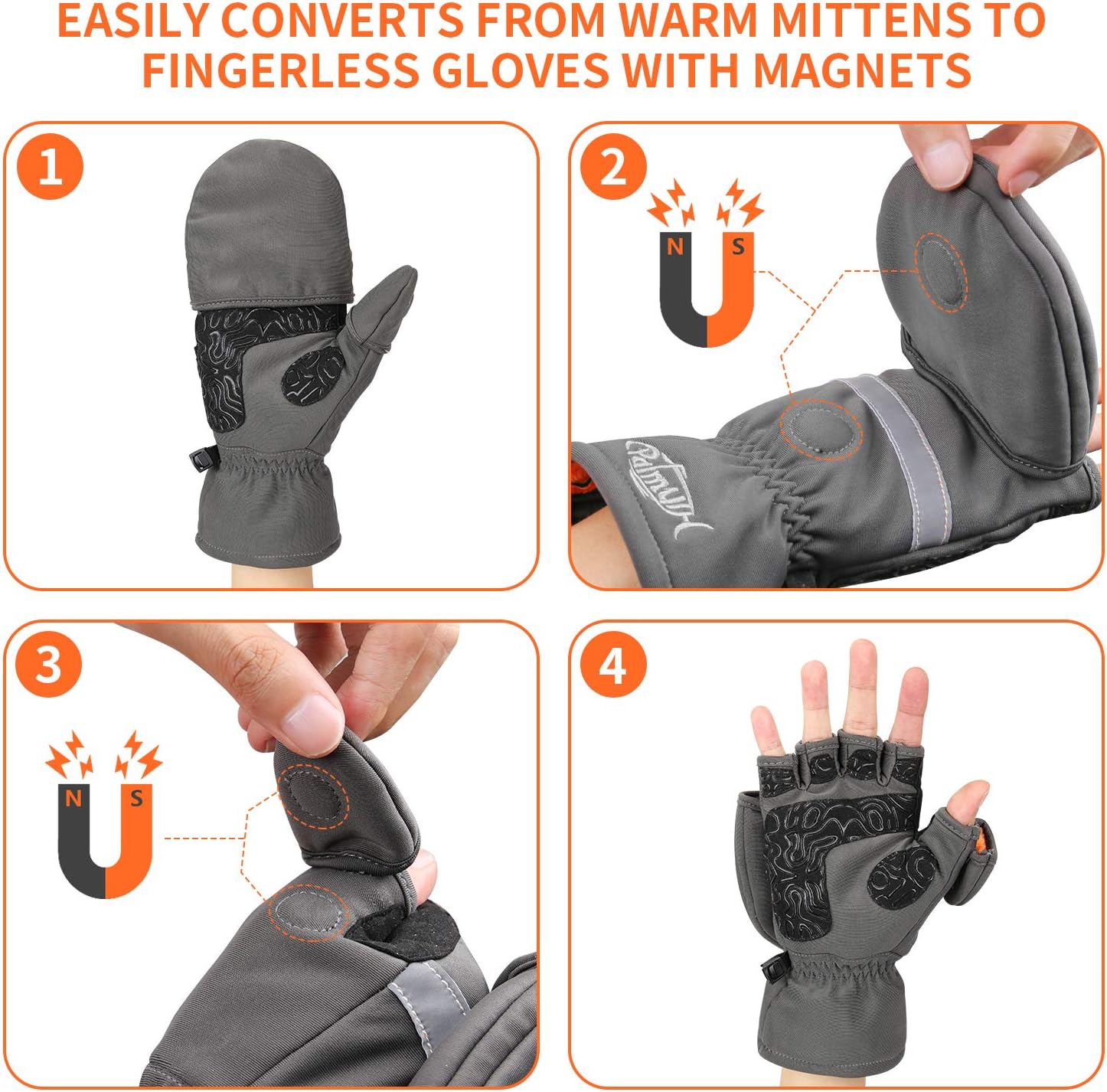 EASILY CONVERTS FROM WARM MITTENS TO FINGERLESS GLOVES WITH MAGNETS

1

2

N S

Palmyth

3

N S

4