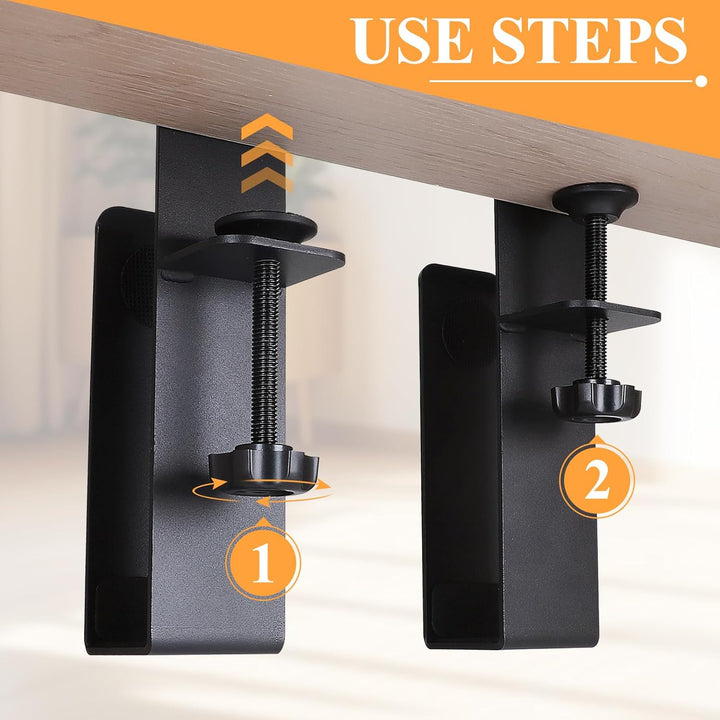 USE STEPS

1

2