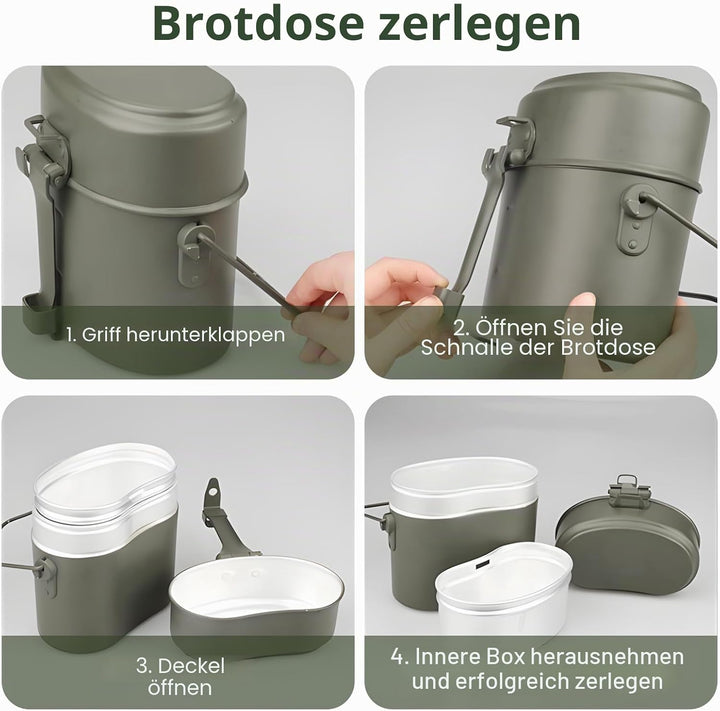 Brotdose zerlegen

1. Griff herunterklappen

2. Öffnen Sie die Schnalle der Brotdose

3. Deckel öffnen

4. Innere Box herausnehmen und erfolgreich zerlegen