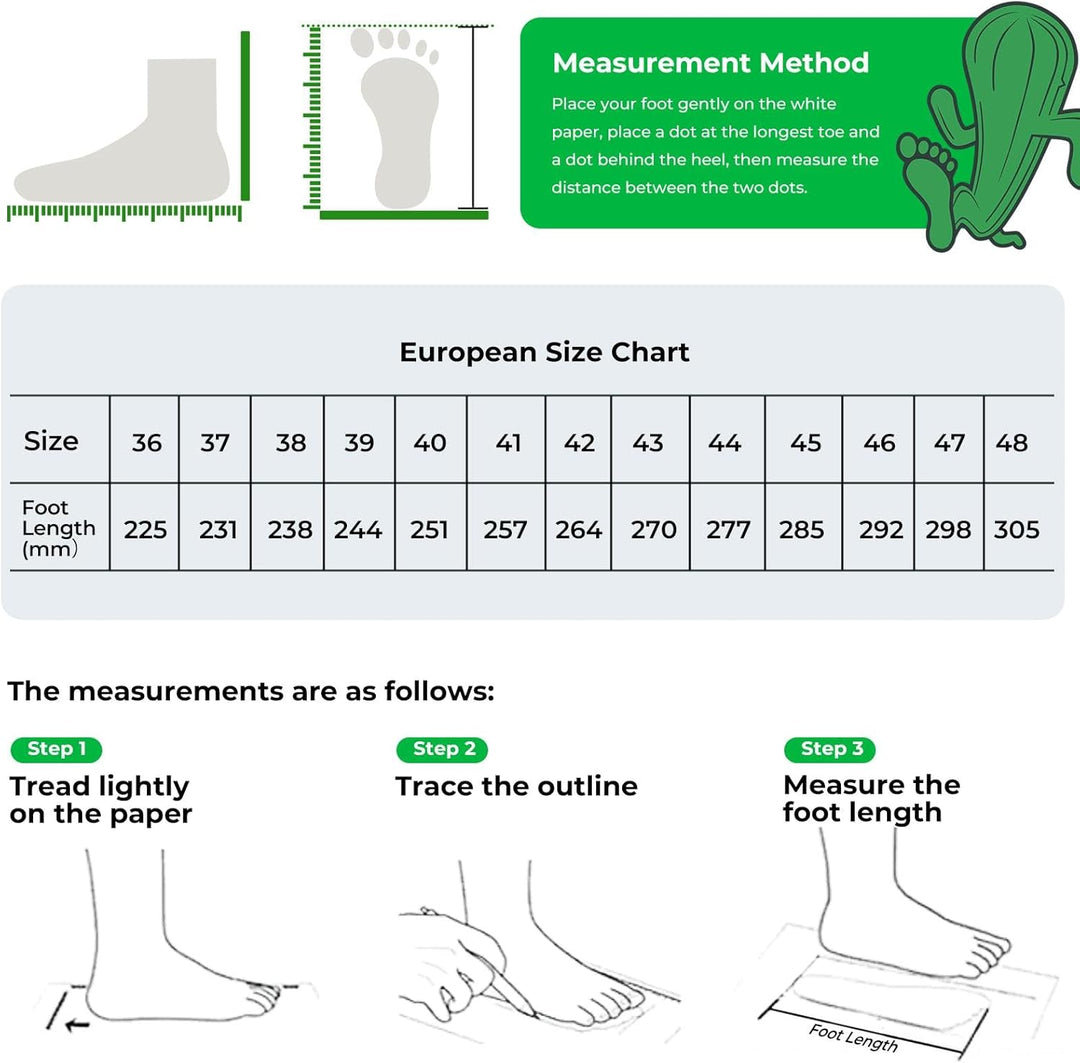 Measurement Method

Place your foot gently on the white paper, place a dot at the longest toe and a dot behind the heel, then measure the distance between the two dots.

European Size Chart

| Size | 36 | 37 | 38 | 39 | 40 | 41 | 42 | 43 | 44 | 45 | 46 | 47 | 48 |
|---|---|---|---|---|---|---|---|---|---|---|---|---|---|
| Foot Length (mm) | 225 | 231 | 238 | 244 | 251 | 257 | 264 | 270 | 277 | 285 | 292 | 298 | 305 |

The measurements are as follows:

Step 1
Tread lightly on the paper

Step 2
Trace the outline

Step 3
Measure the foot length

Foot Length