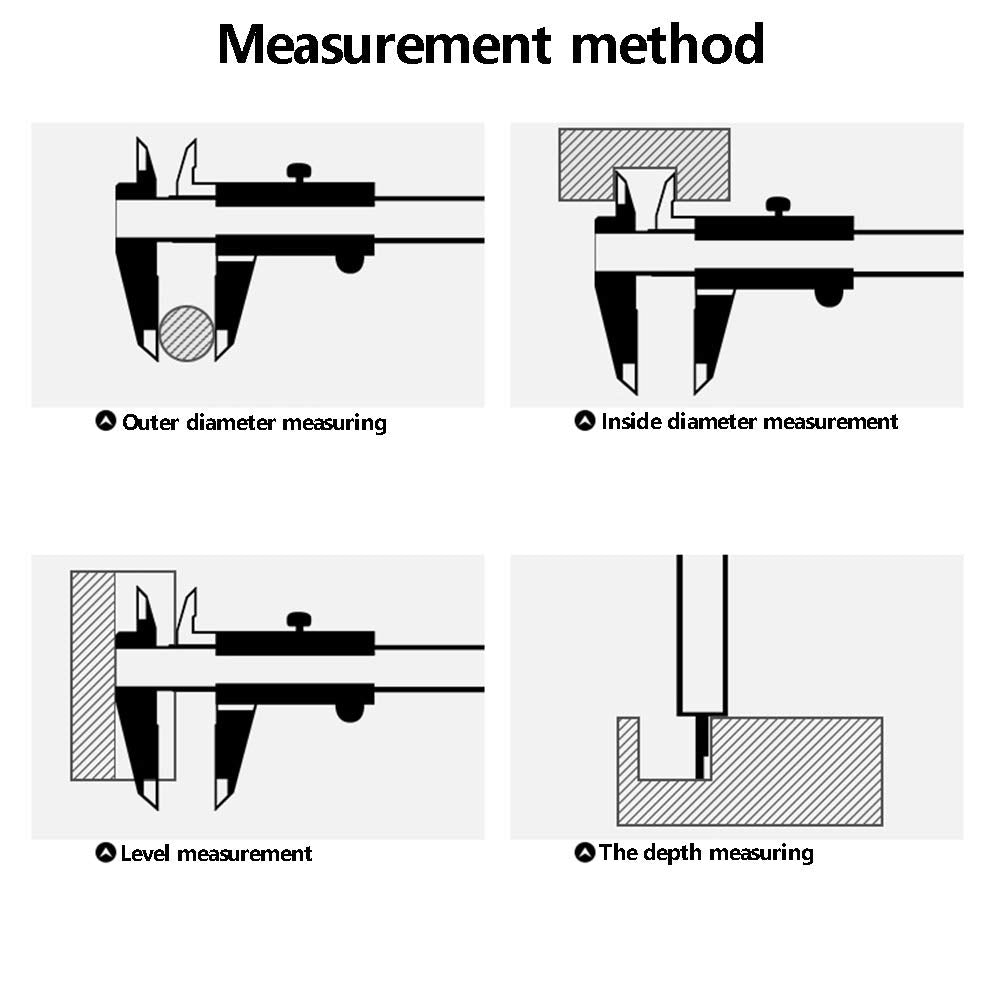 Measurement method

Outer diameter measuring

Inside diameter measurement

Level measurement

The depth measuring