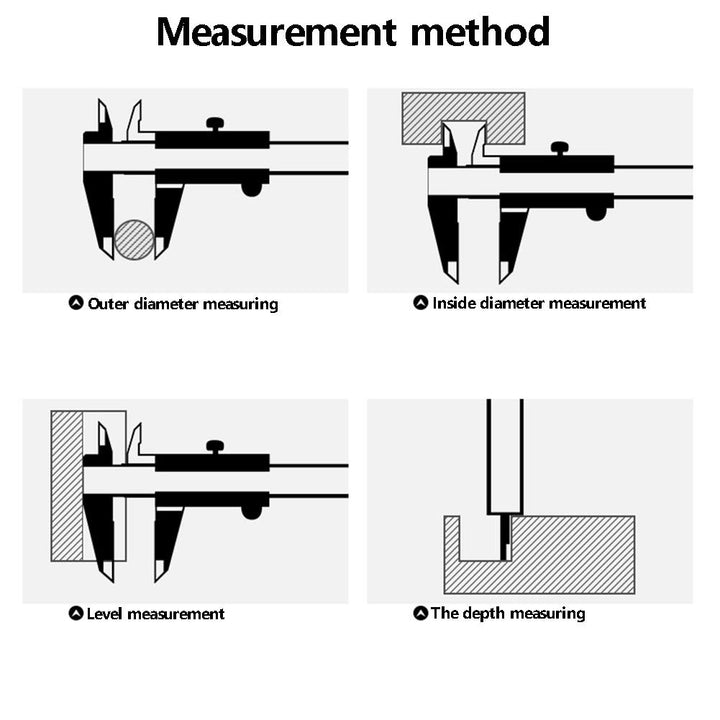 Measurement method

Outer diameter measuring

Inside diameter measurement

Level measurement

The depth measuring