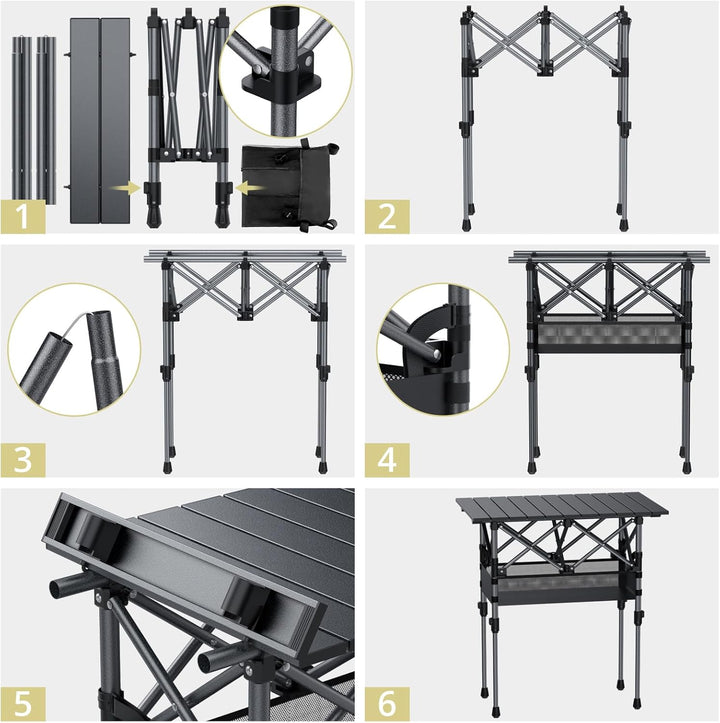 1

2

3

4

5

6