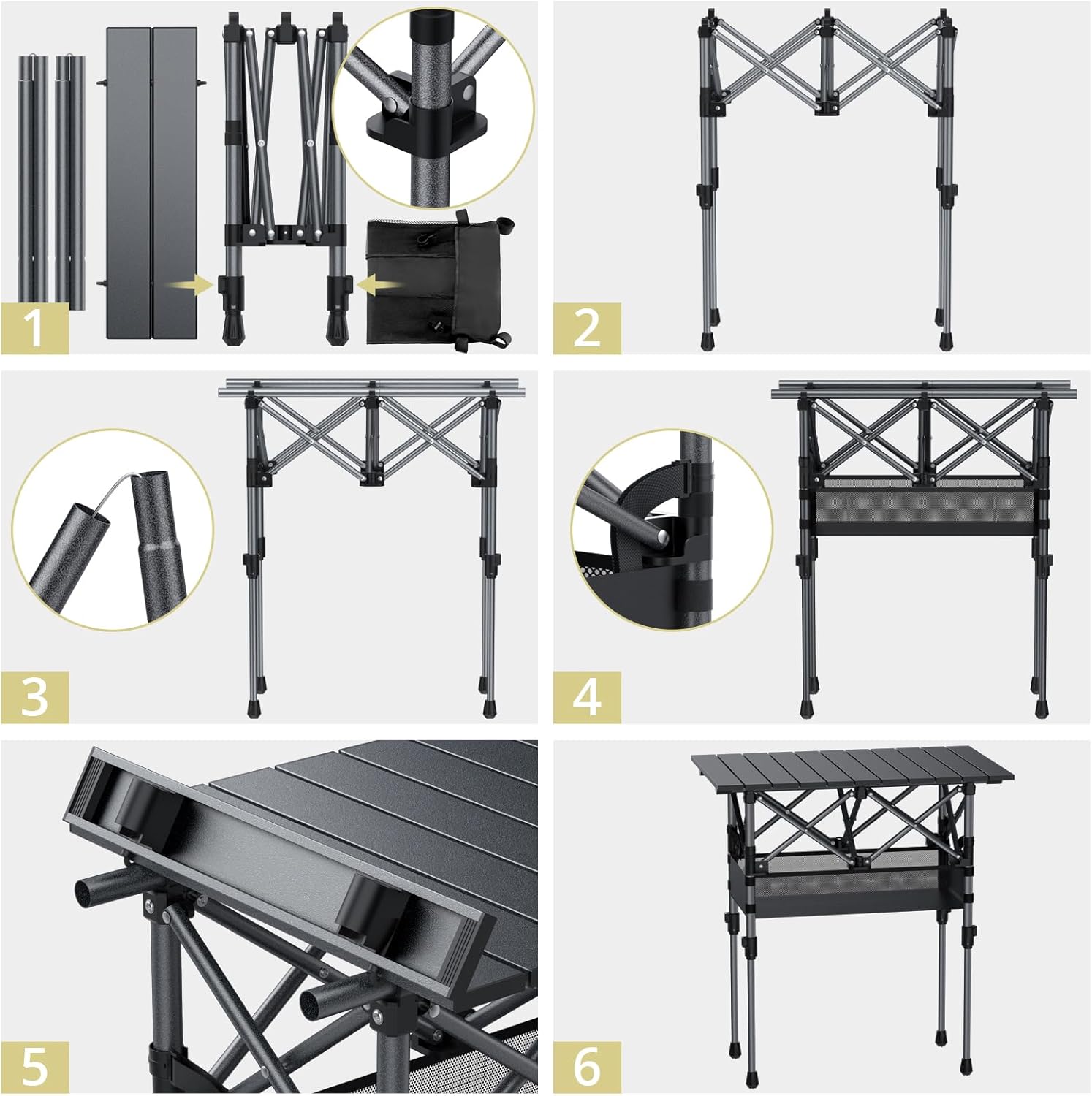 1

2

3

4

5

6