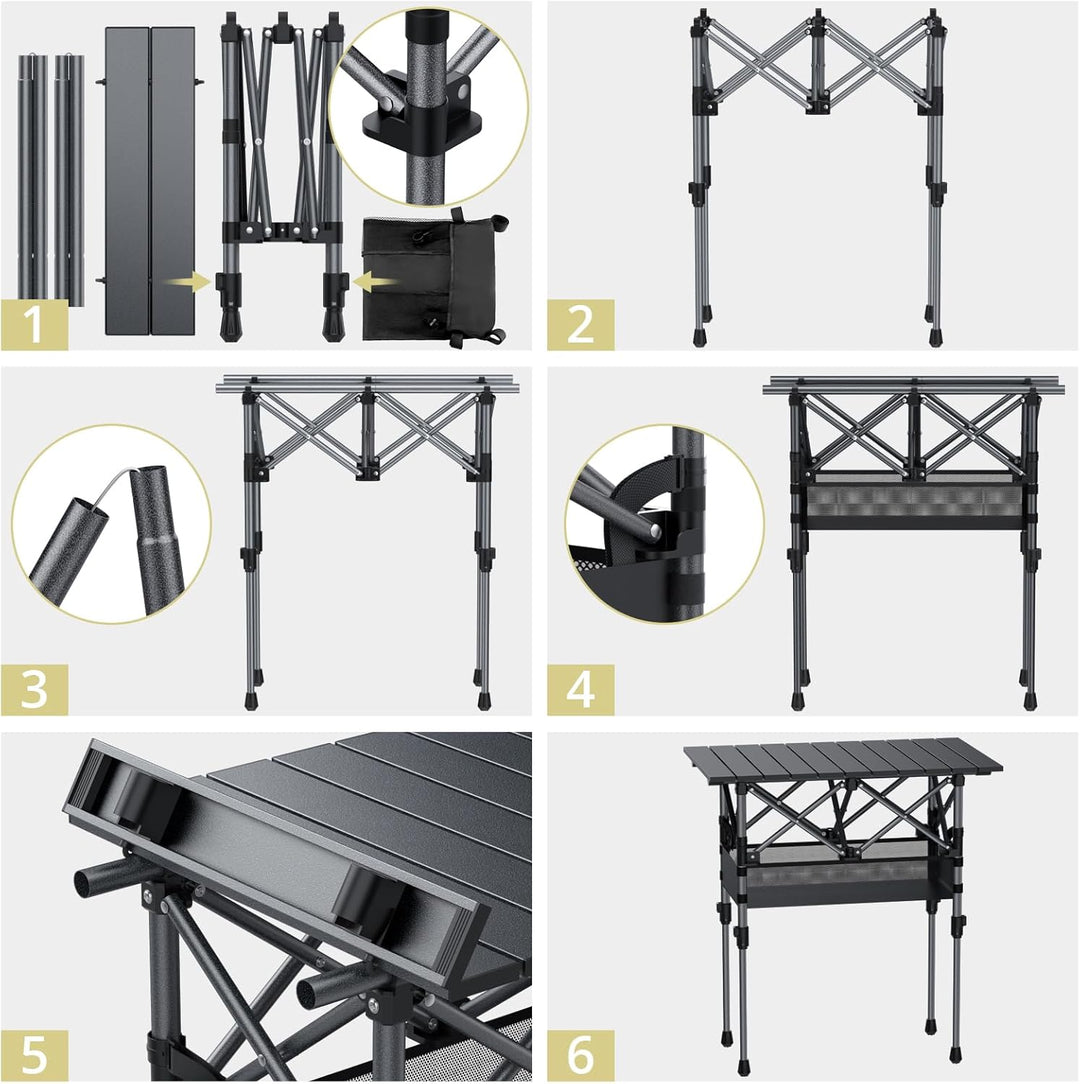 1
2
3
4
5
6