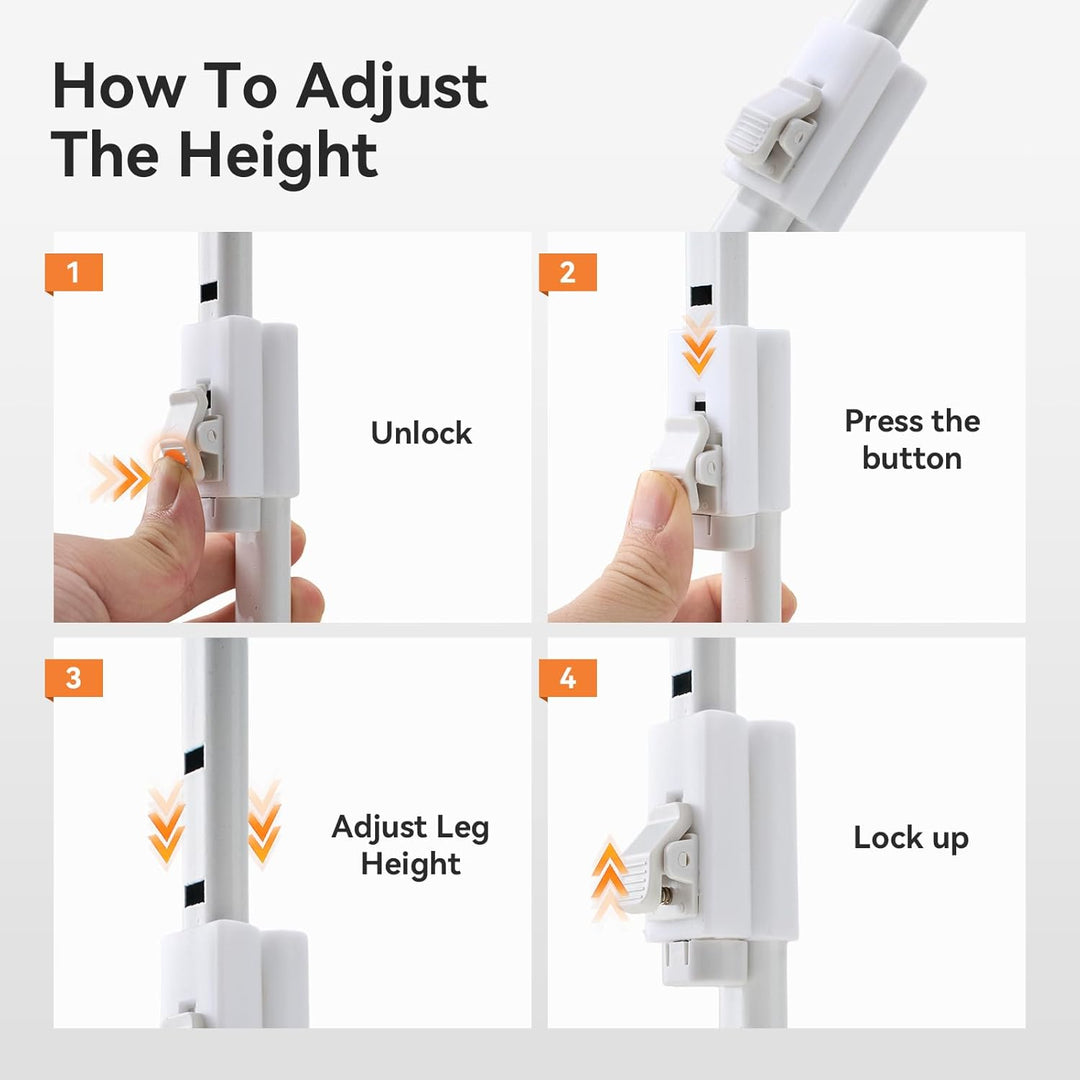 How To Adjust The Height

1

Unlock

2

Press the button

3

Adjust Leg Height

4

Lock up