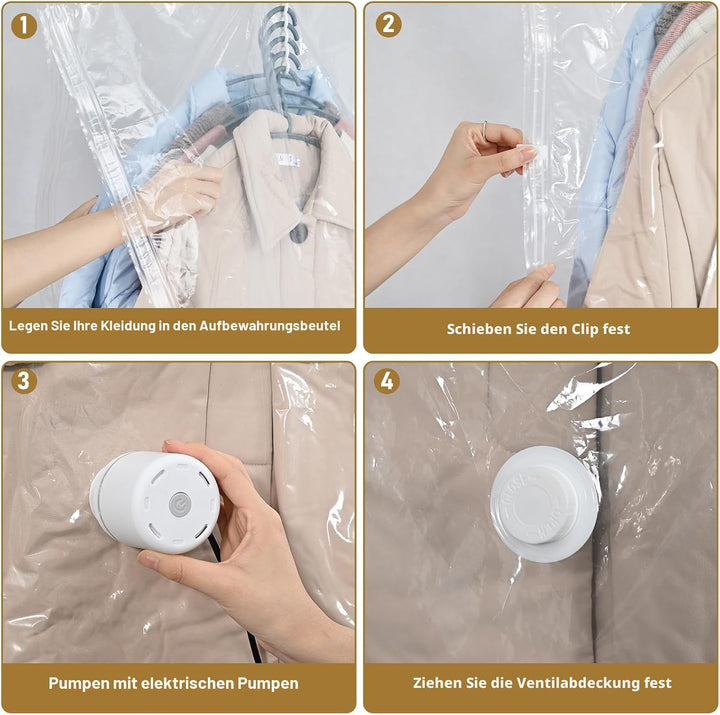 1
Legen Sie Ihre Kleidung in den Aufbewahrungsbeutel

2
Schieben Sie den Clip fest

3
Pumpen mit elektrischen Pumpen

4
Ziehen Sie die Ventilabdeckung fest