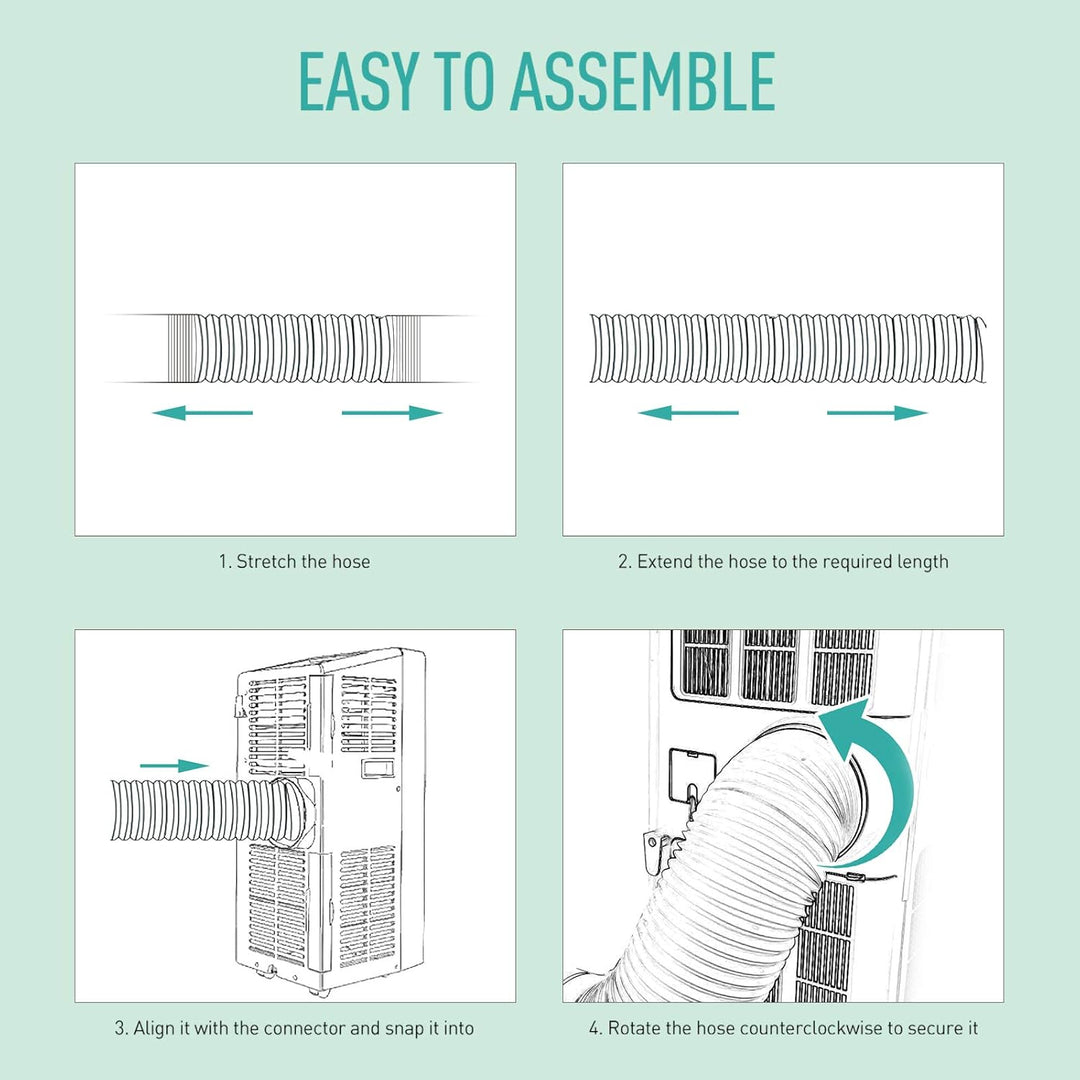 EASY TO ASSEMBLE

1. Stretch the hose

2. Extend the hose to the required length

3. Align it with the connector and snap it into

4. Rotate the hose counterclockwise to secure it