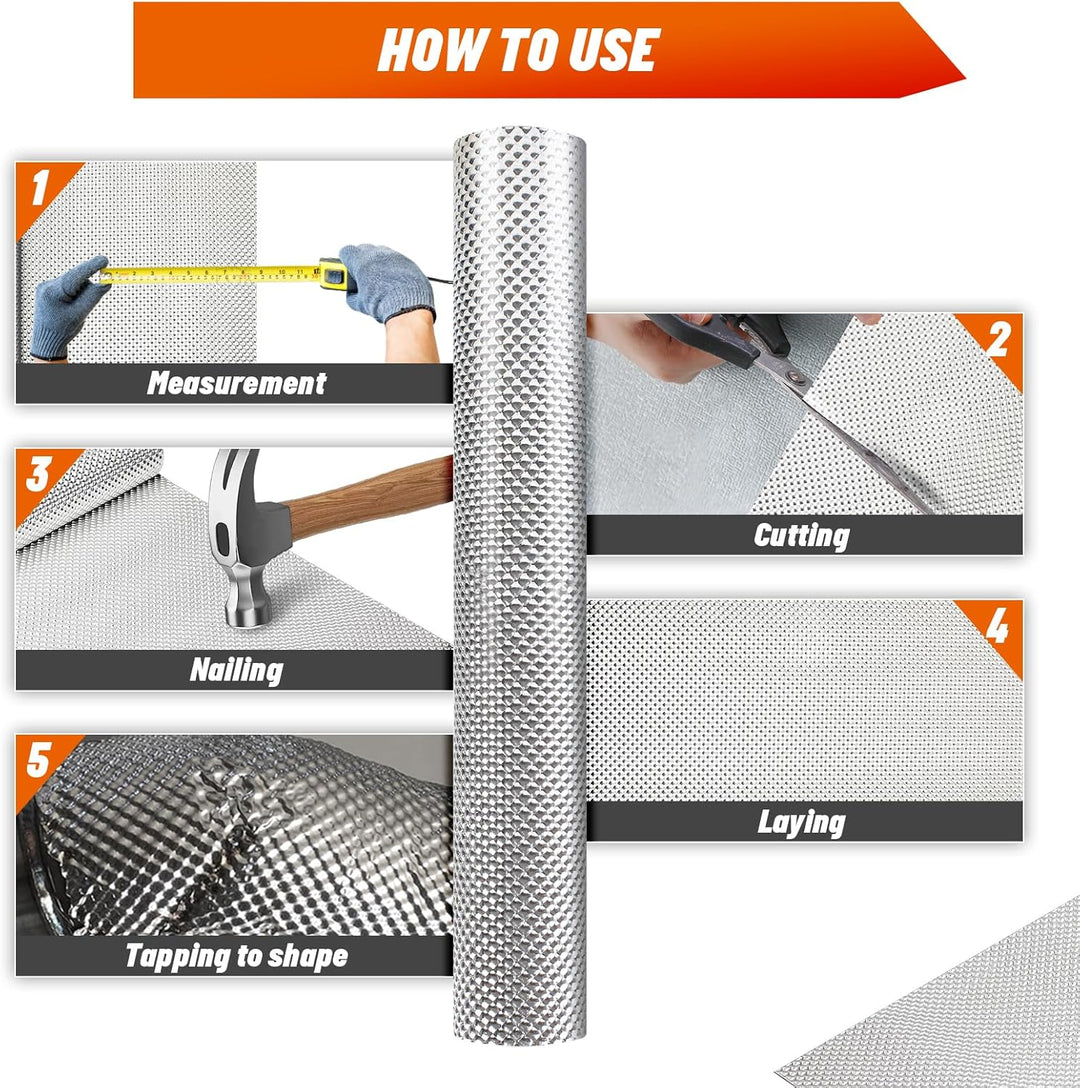 HOW TO USE

1

Measurement

2

Cutting

3

Nailing

4

Laying

5

Tapping to shape