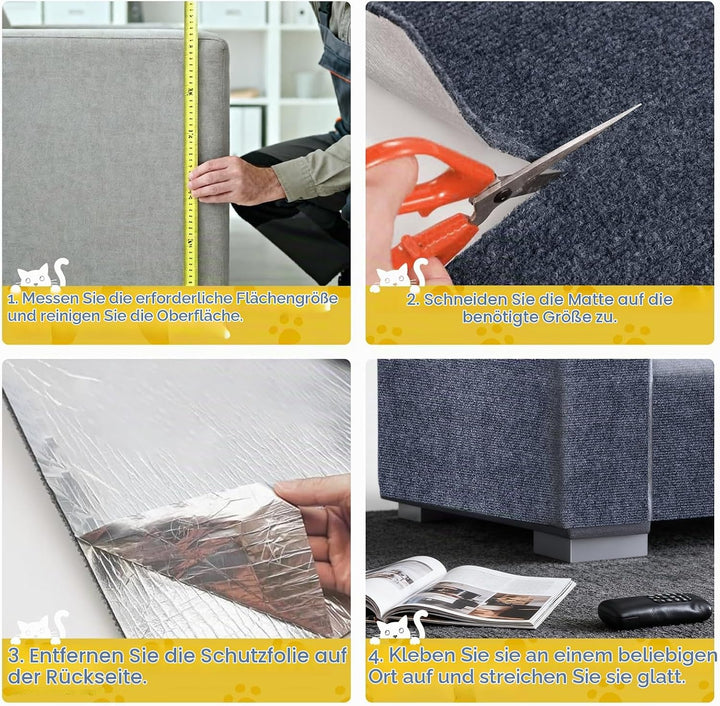 1. Messen Sie die erforderliche Flächengröße und reinigen Sie die Oberfläche.

2. Schneiden Sie die Matte auf die benötigte Größe zu.

3. Entfernen Sie die Schutzfolie auf der Rückseite.

4. Kleben Sie sie an einem beliebigen Ort auf und streichen Sie sie glatt.