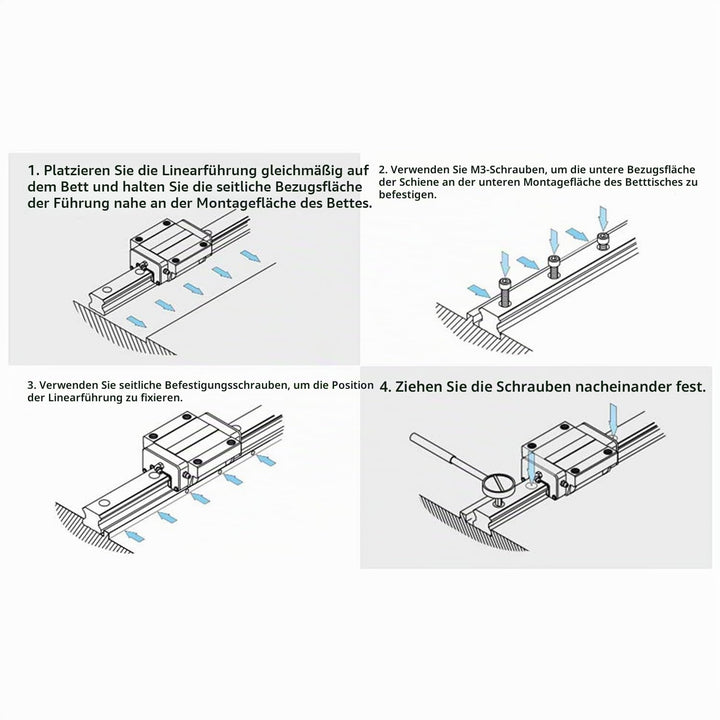 1. Platzieren Sie die Linearführung gleichmäßig auf dem Bett und halten Sie die seitliche Bezugsfläche der Führung nahe an der Montagefläche des Bettes.

2. Verwenden Sie M3-Schrauben, um die untere Bezugsfläche der Schiene an der unteren Montagefläche des Betttisches zu befestigen.

3. Verwenden Sie seitliche Befestigungsschrauben, um die Position der Linearführung zu fixieren.

4. Ziehen Sie die Schrauben nacheinander fest.