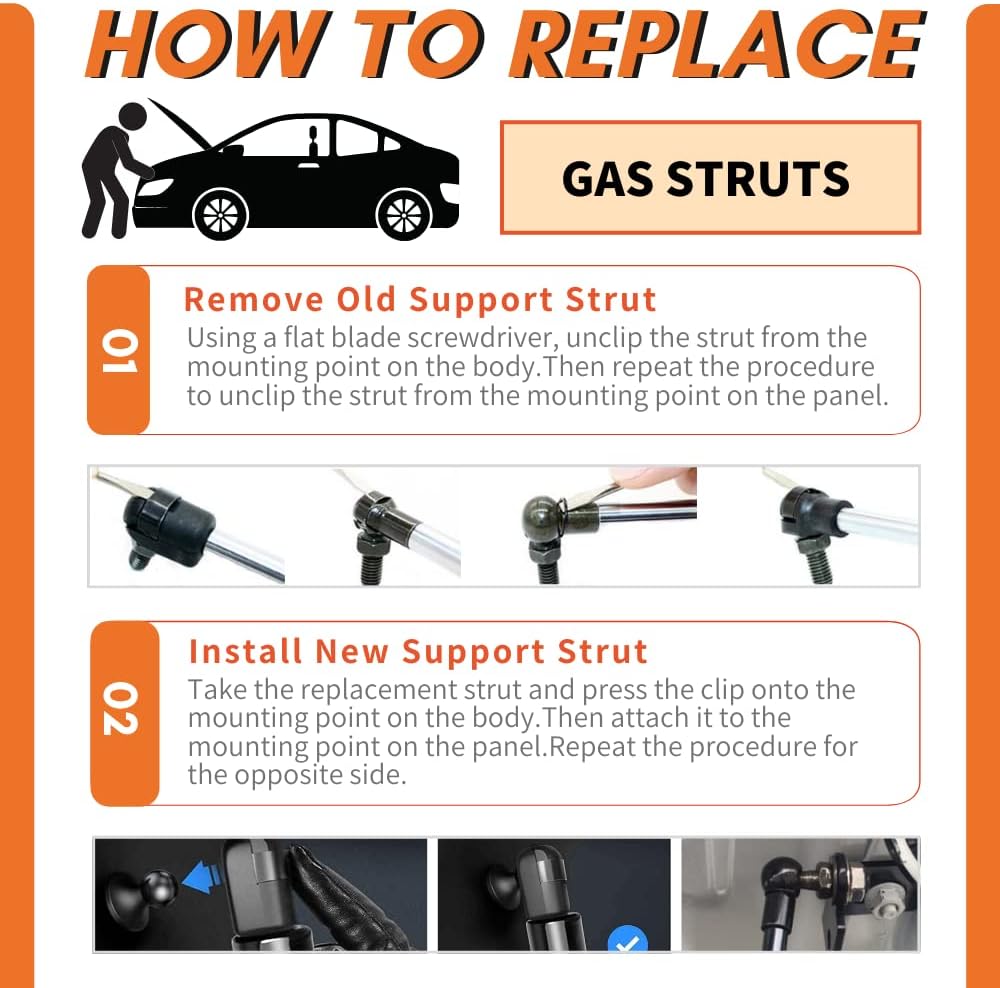 HOW TO REPLACE

GAS STRUTS

01

Remove Old Support Strut

Using a flat blade screwdriver, unclip the strut from the mounting point on the body.Then repeat the procedure to unclip the strut from the mounting point on the panel.

02

Install New Support Strut

Take the replacement strut and press the clip onto the mounting point on the body.Then attach it to the mounting point on the panel.Repeat the procedure for the opposite side.