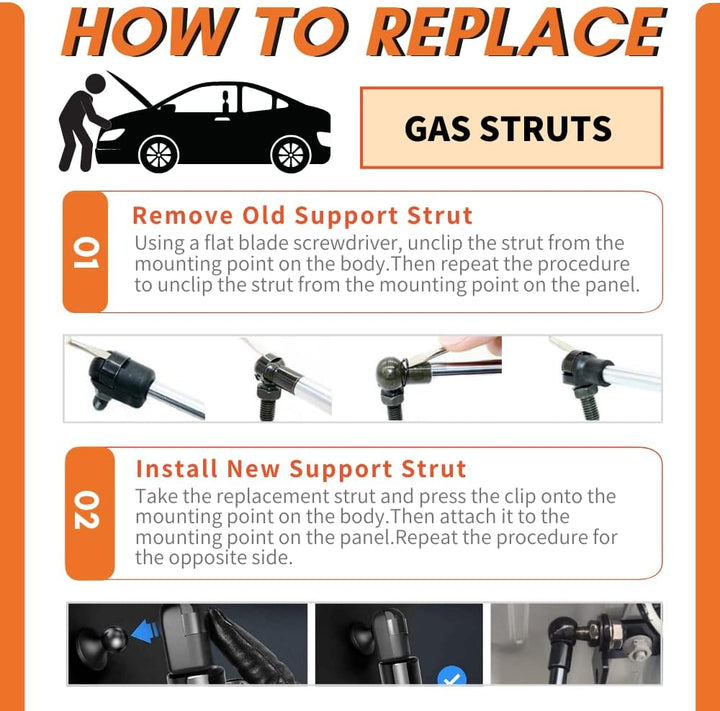 HOW TO REPLACE

GAS STRUTS

01

Remove Old Support Strut

Using a flat blade screwdriver, unclip the strut from the mounting point on the body.Then repeat the procedure to unclip the strut from the mounting point on the panel.

02

Install New Support Strut

Take the replacement strut and press the clip onto the mounting point on the body.Then attach it to the mounting point on the panel.Repeat the procedure for the opposite side.