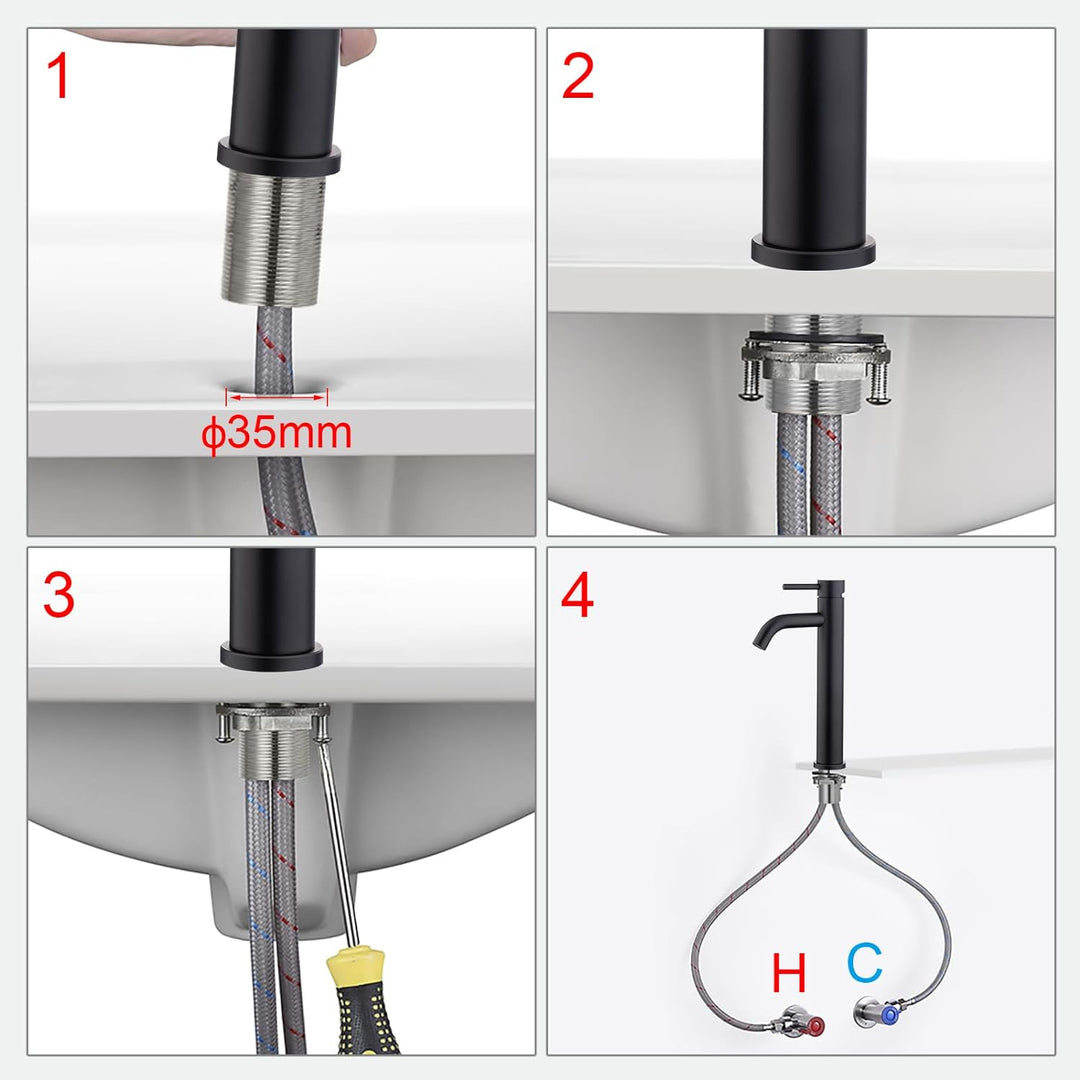 1

ϕ35mm

2

3

4

H C