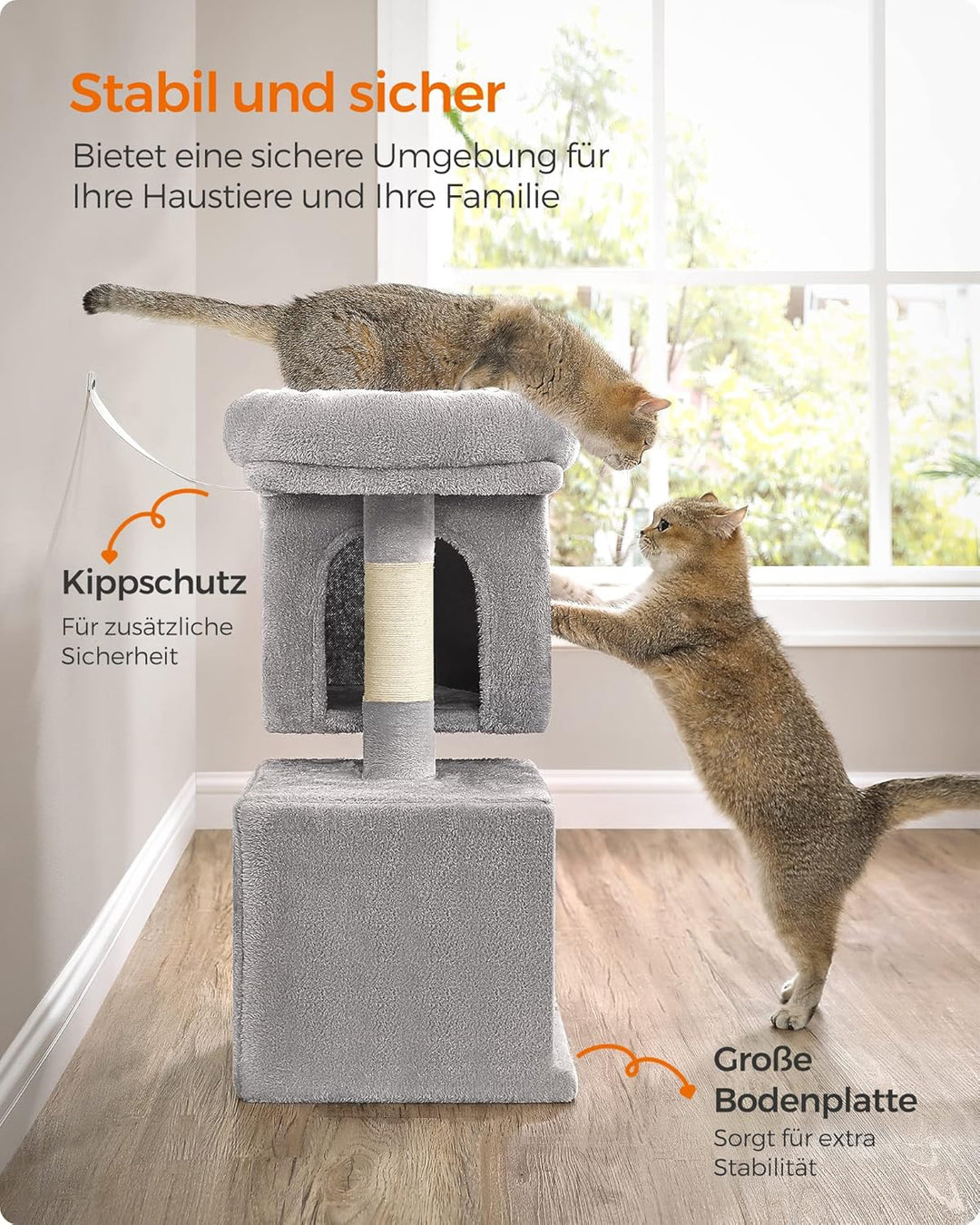 Stabil und sicher

Bietet eine sichere Umgebung für Ihre Haustiere und Ihre Familie

Kippschutz

Für zusätzliche Sicherheit

Große Bodenplatte

Sorgt für extra Stabilität