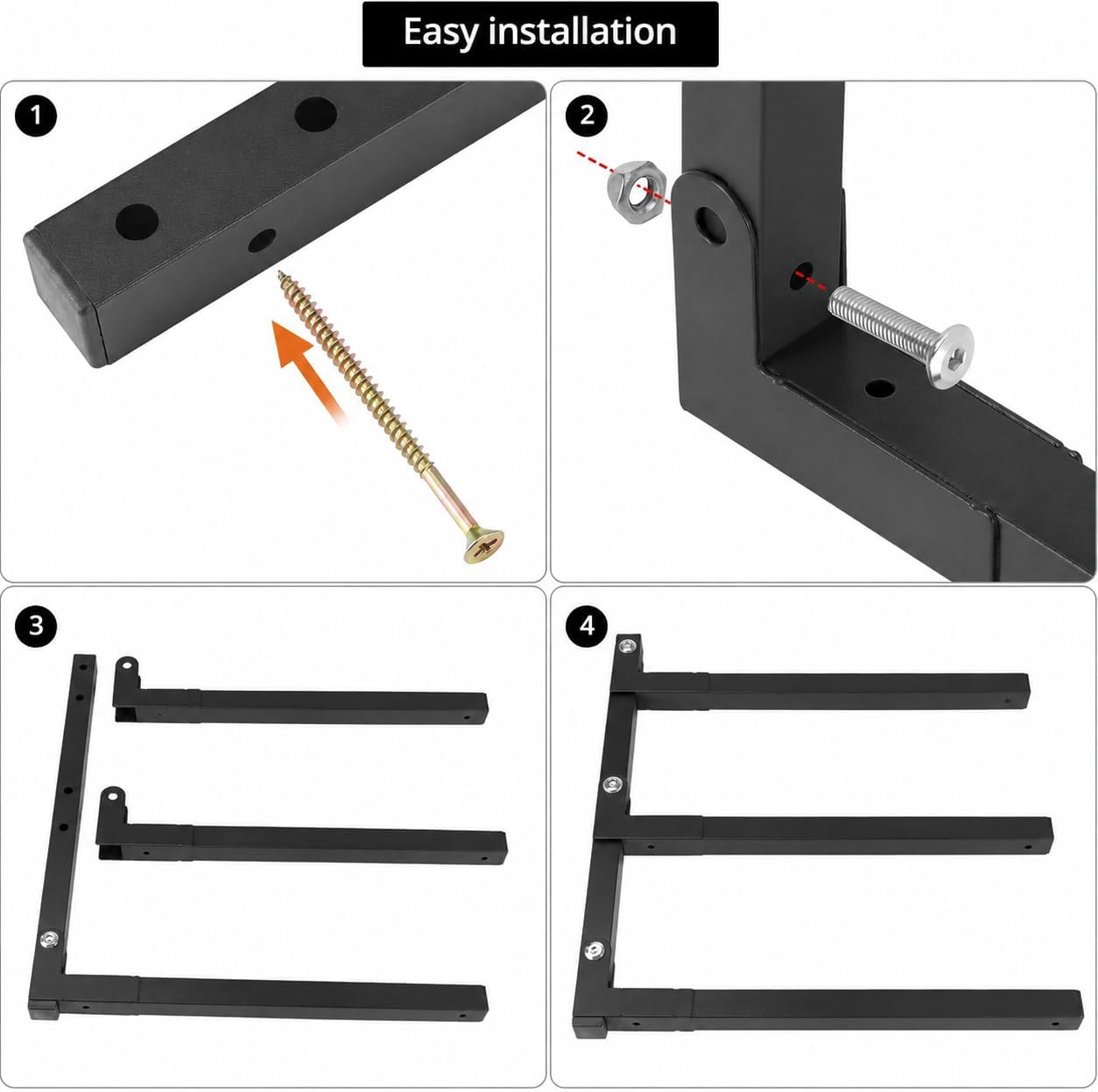 Easy installation

1

2

3

4