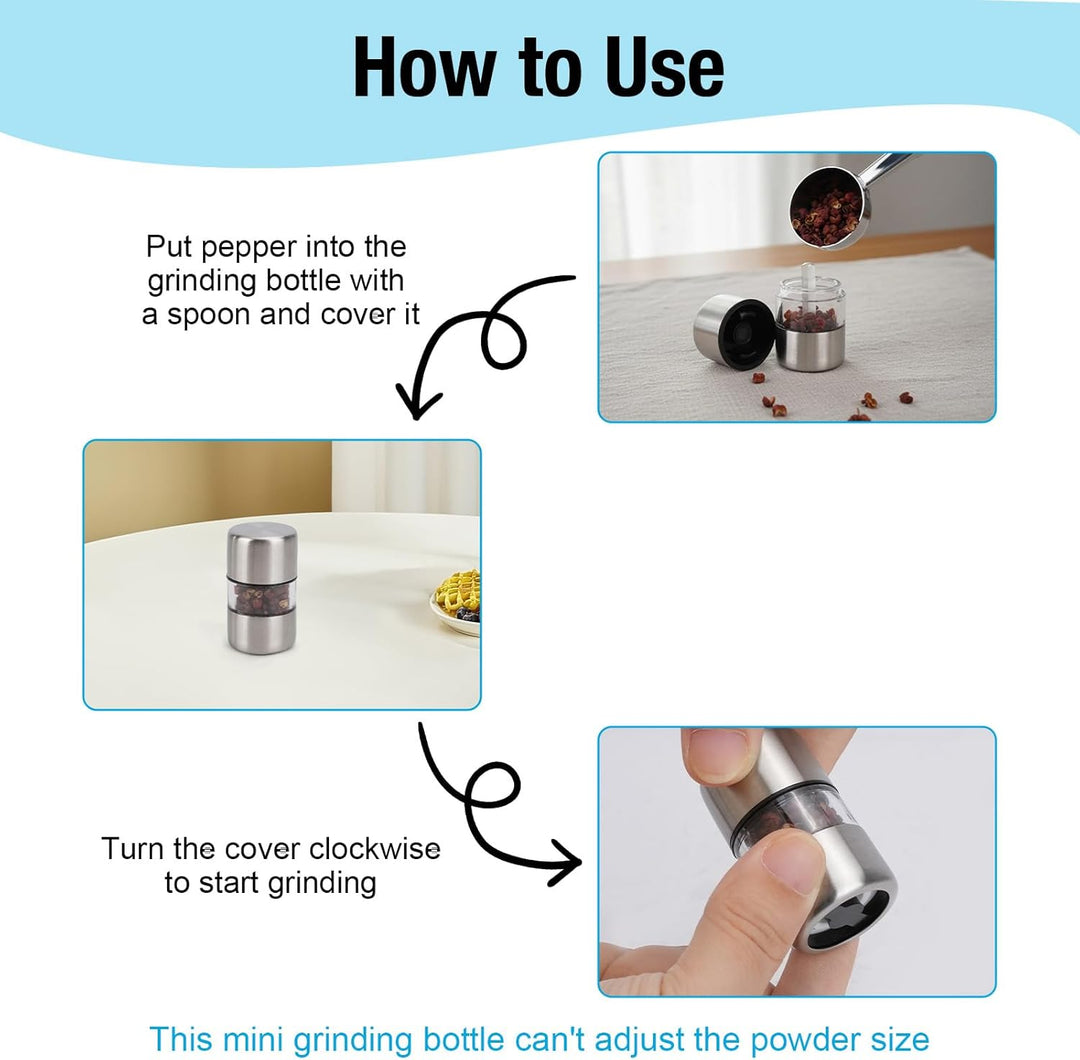 How to Use

Put pepper into the grinding bottle with a spoon and cover it

Turn the cover clockwise to start grinding

This mini grinding bottle can't adjust the powder size