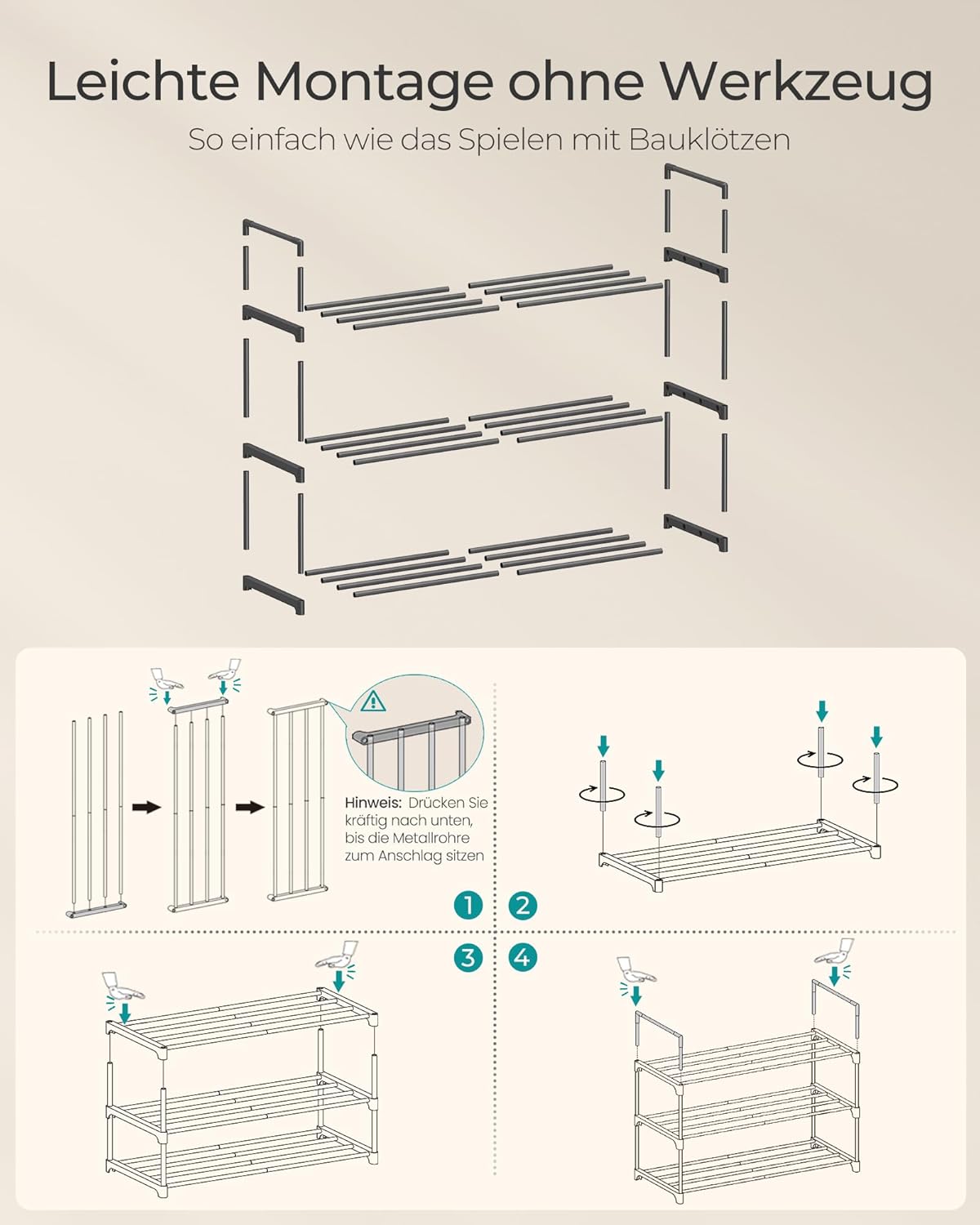 Leichte Montage ohne Werkzeug

So einfach wie das Spielen mit Bauklötzen

Hinweis: Drücken Sie kräftig nach unten, bis die Metallrohre zum Anschlag sitzen

1

2

3

4