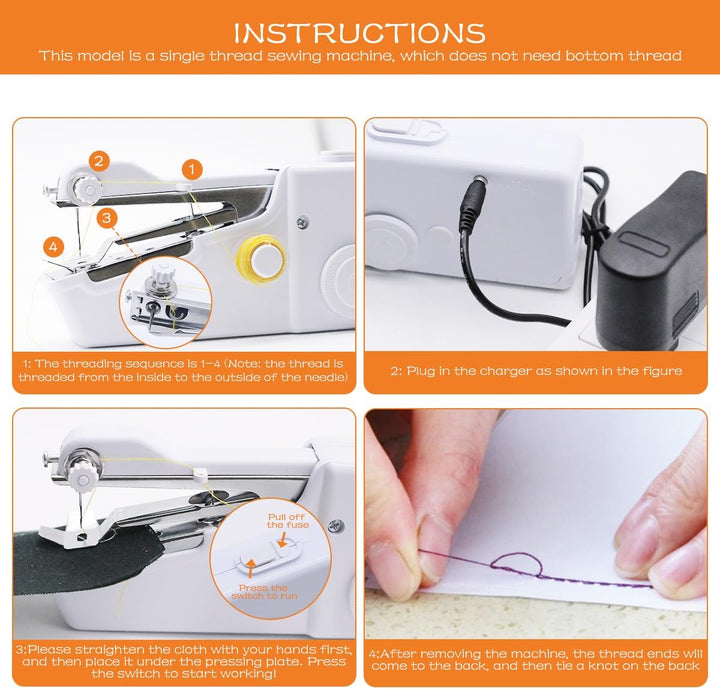 INSTRUCTIONS
This model is a single thread sewing machine, which does not need bottom thread

2
1
3
4

1: The threading sequence is 1-4 (Note: the thread is threaded from the inside to the outside of the needle)

2: Plug in the charger as shown in the figure

Pull off the fuse
Press the switch to run

3:Please straighten the cloth with your hands first, and then place it under the pressing plate. Press the switch to start working!

4:After removing the machine, the thread ends will come to the back, and then tie a knot on the back